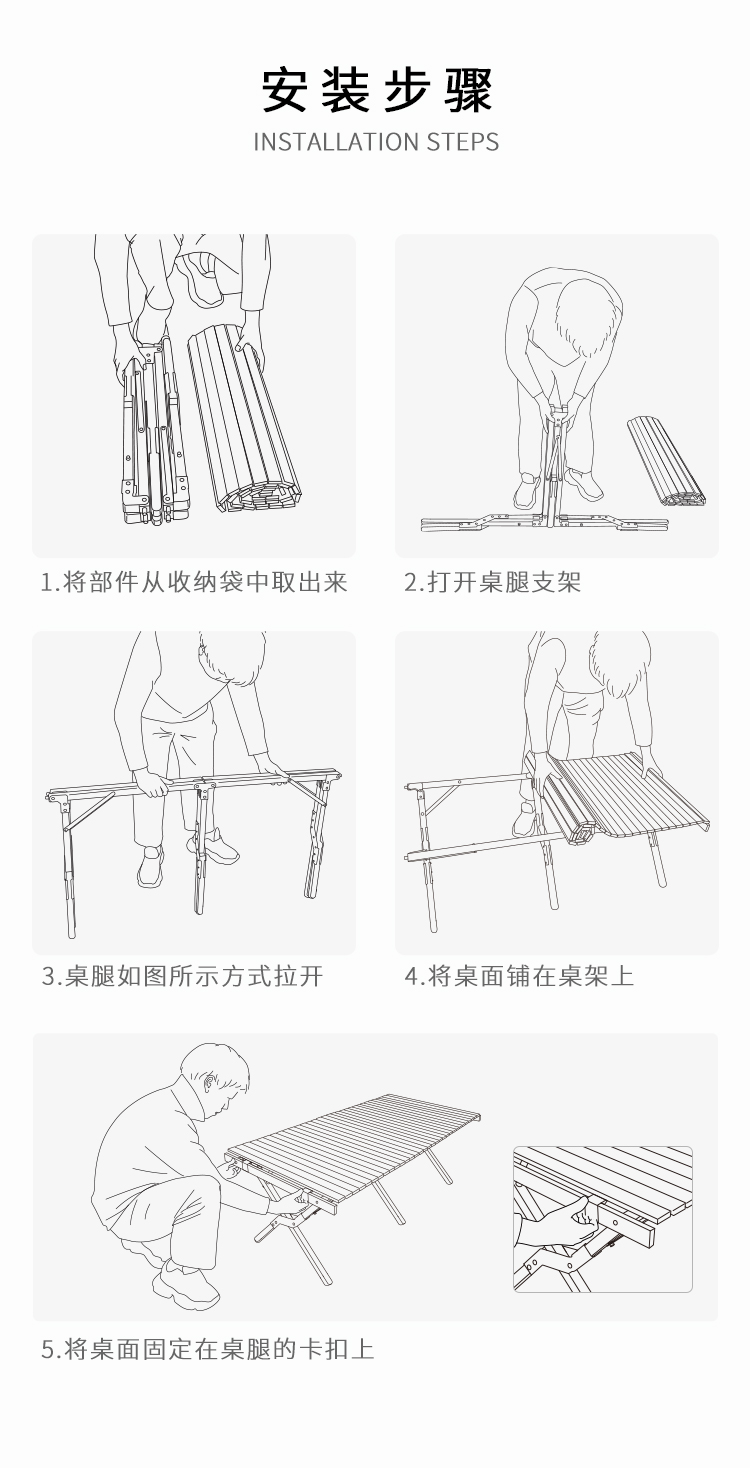 安装步骤
INSTALLATION STEPS

1.将部件从收纳袋中取出来

2.打开桌腿支架

3.桌腿如图所示方式拉开

4.将桌面铺在桌架上

5.将桌面固定在桌腿的卡扣上