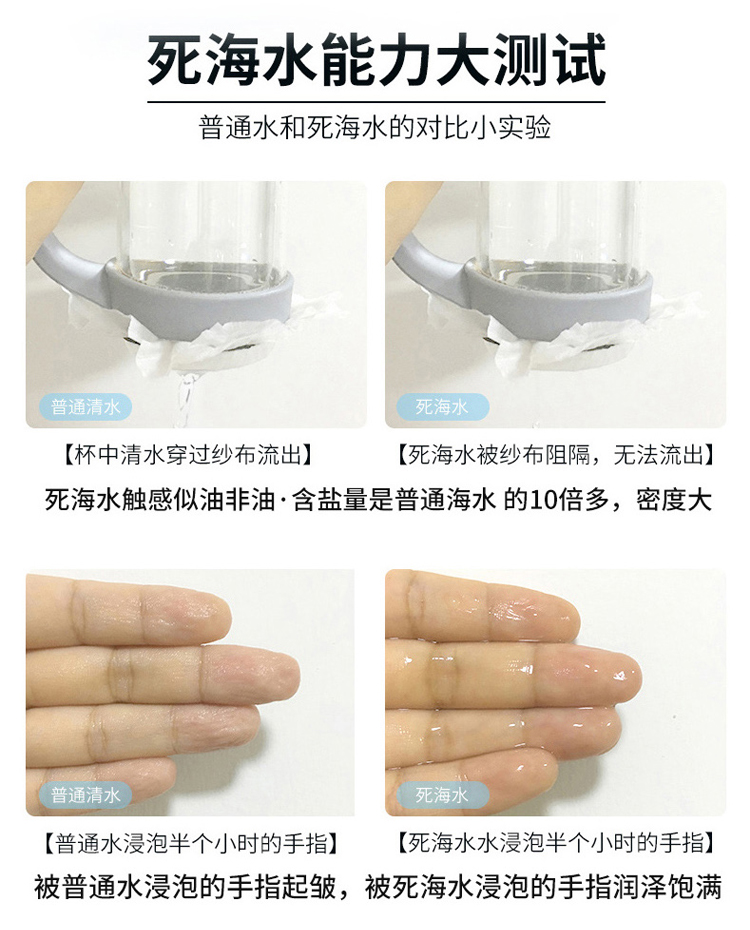 死海水能力大测试

普通水和死海水的对比小实验

普通清水

死海水

【杯中清水穿过纱布流出】

【死海水被纱布阻隔，无法流出】

死海水触感似油非油·含盐量是普通海水 的10倍多，密度大

普通清水

死海水

【普通水浸泡半个小时的手指】

【死海水水浸泡半个小时的手指】

被普通水浸泡的手指起皱，被死海水浸泡的手指润泽饱满