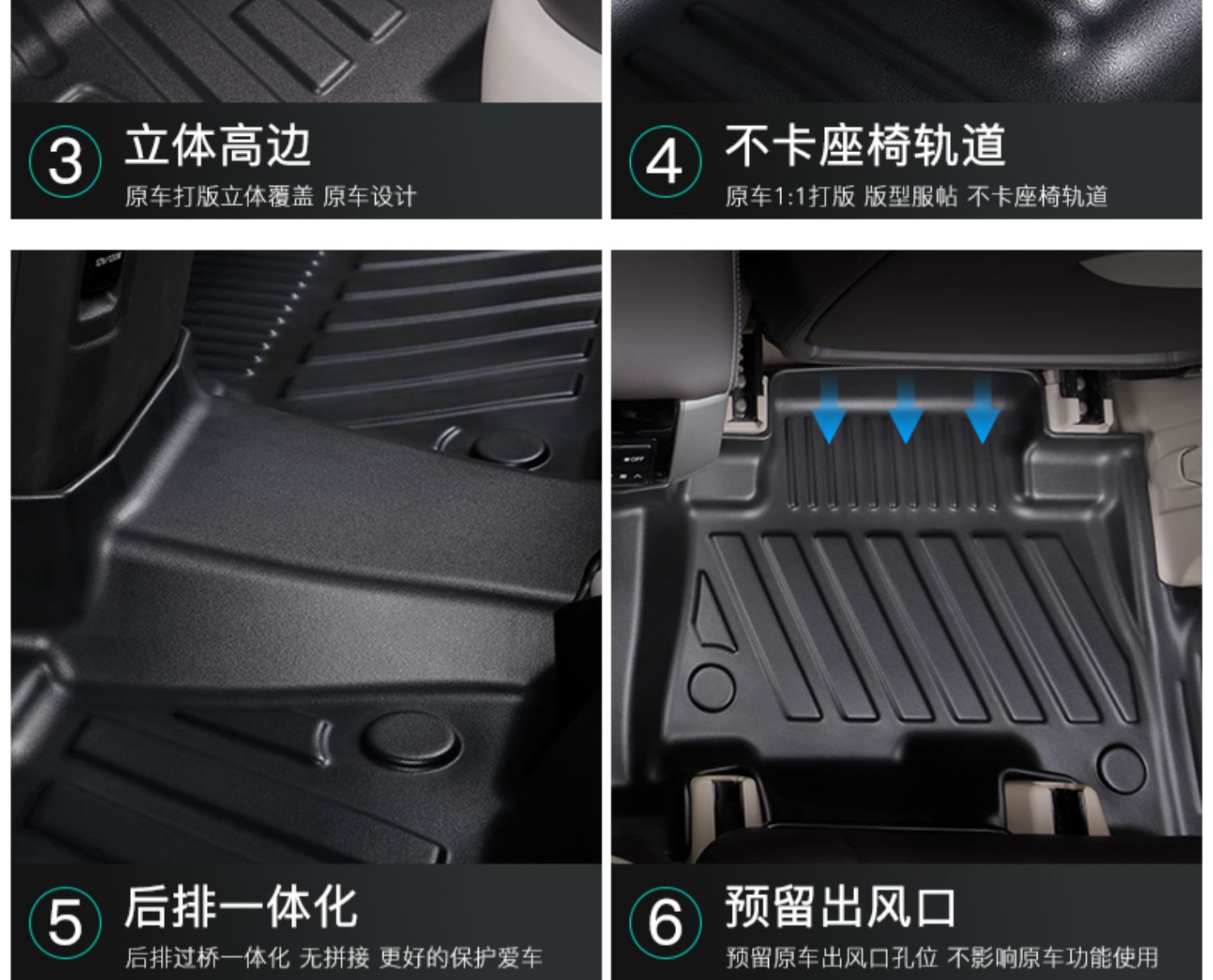 3 立体高边
原车打版立体覆盖 原车设计

4 不卡座椅轨道
原车1:1打版 版型服帖 不卡座椅轨道

5 后排一体化
后排过桥一体化 无拼接 更好的保护爱车

6 预留出风口
预留原车出风口孔位 不影响原车功能使用