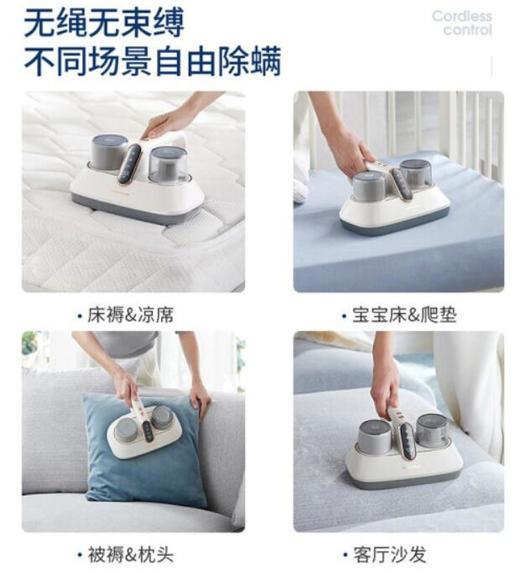 无绳无束缚
不同场景自由除螨

Cordless
control

• 床褥&凉席

• 宝宝床&爬垫

• 被褥&枕头

• 客厅沙发