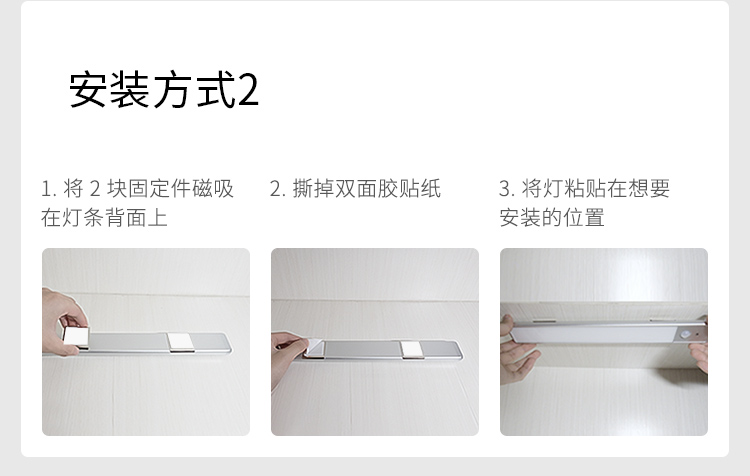 安装方式2

1. 将 2 块固定件磁吸在灯条背面上

2. 撕掉双面胶贴纸

3. 将灯粘贴在想要安装的位置