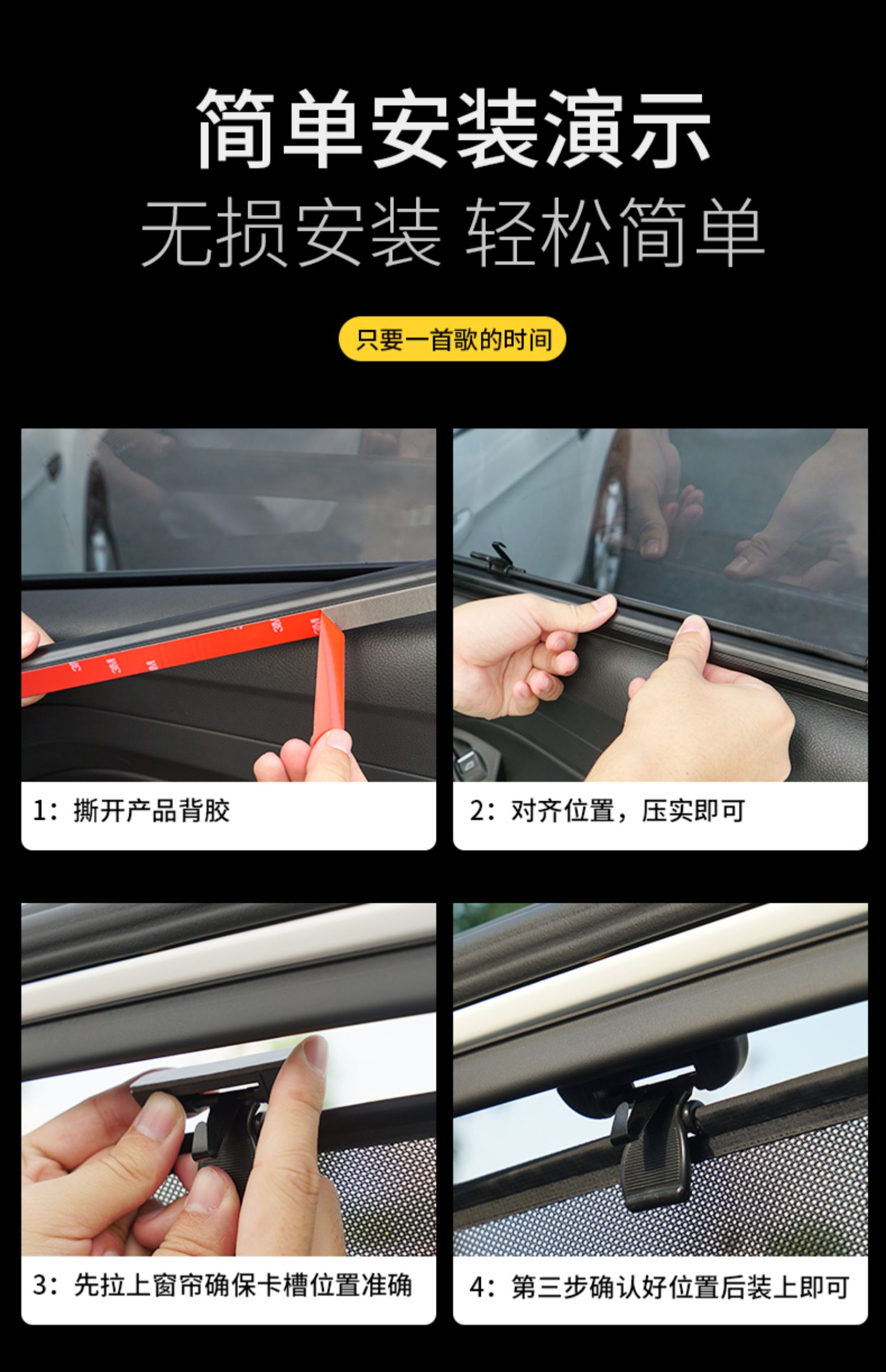 简单安装演示
无损安装 轻松简单

只要一首歌的时间

3M 3M 3M 3M

1：撕开产品背胶

2：对齐位置，压实即可

3：先拉上窗帘确保卡槽位置准确

4：第三步确认好位置后装上即可