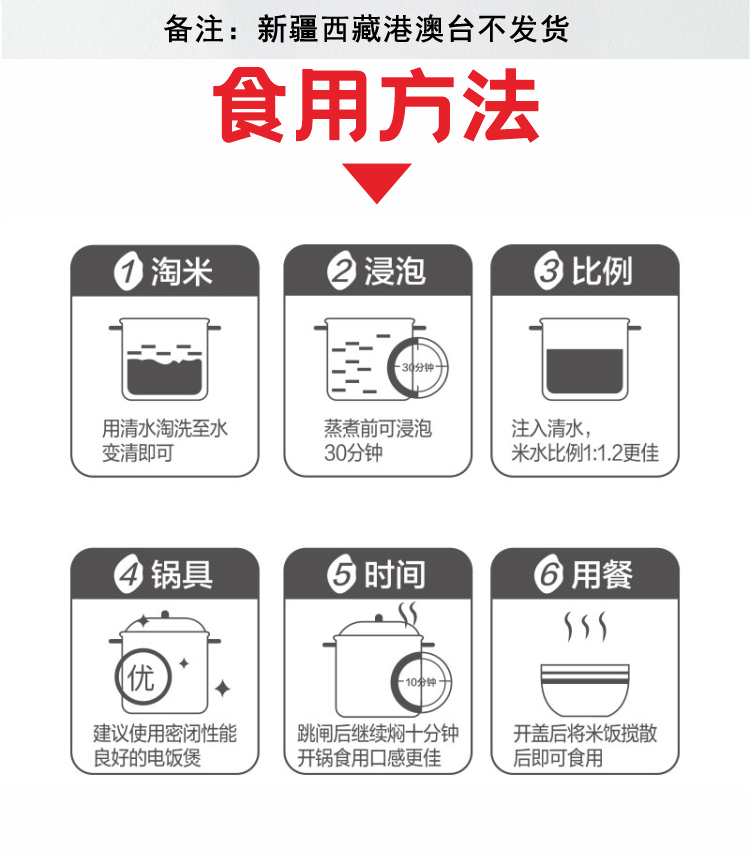 备注：新疆西藏港澳台不发货

食用方法

1 淘米
用清水淘洗至水变清即可

2 浸泡
30分钟
蒸煮前可浸泡30分钟

3 比例
注入清水，米水比例1:1.2更佳

4 锅具
优
建议使用密闭性能良好的电饭煲

5 时间
10分钟
跳闸后继续焖十分钟开锅食用口感更佳

6 用餐
开盖后将米饭搅散后即可食用