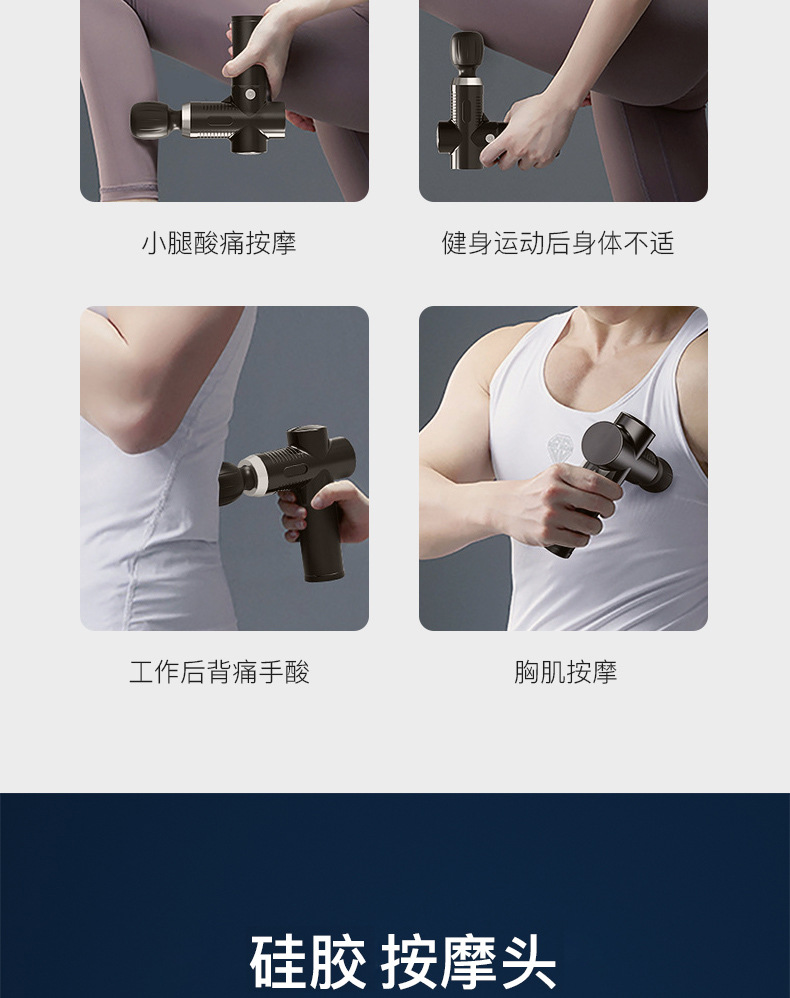 小腿酸痛按摩

健身运动后身体不适

工作后背痛手酸

胸肌按摩

硅胶 按摩头