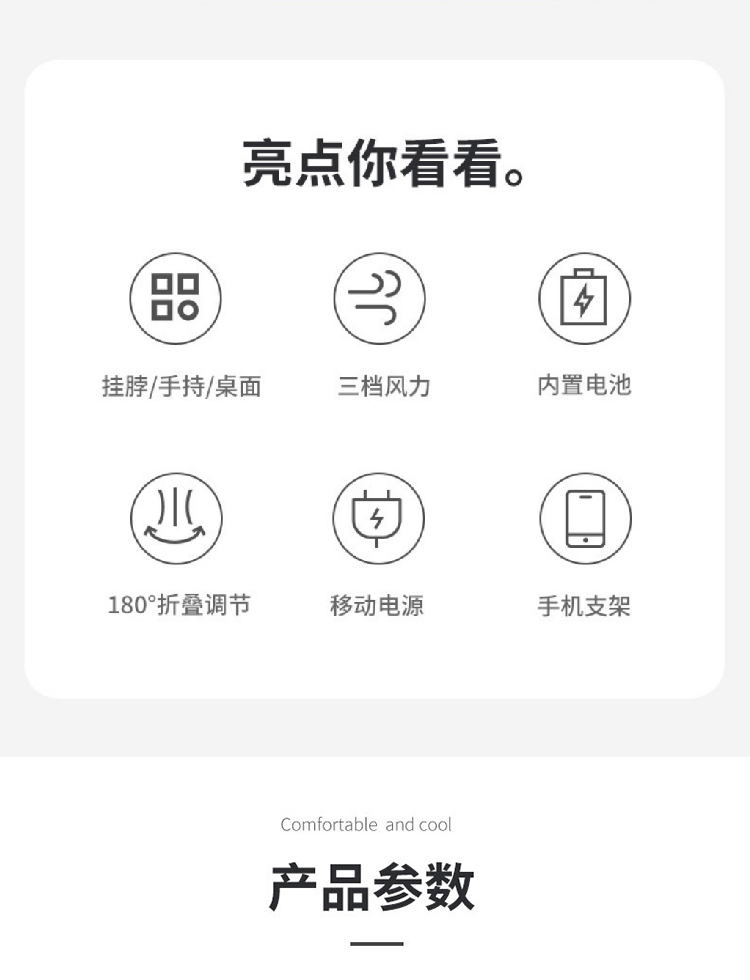 亮点你看看。

挂脖/手持/桌面

三档风力

内置电池

180°折叠调节

移动电源

手机支架

Comfortable and cool

产品参数