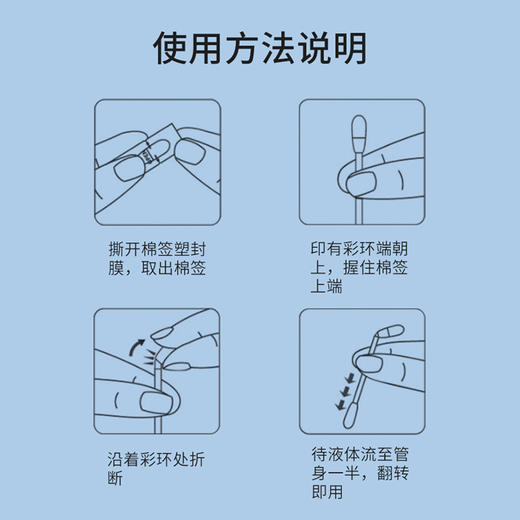 使用方法说明

撕开棉签塑封膜，取出棉签

印有彩环端朝上，握住棉签上端

沿着彩环处折断

待液体流至管身一半，翻转即用