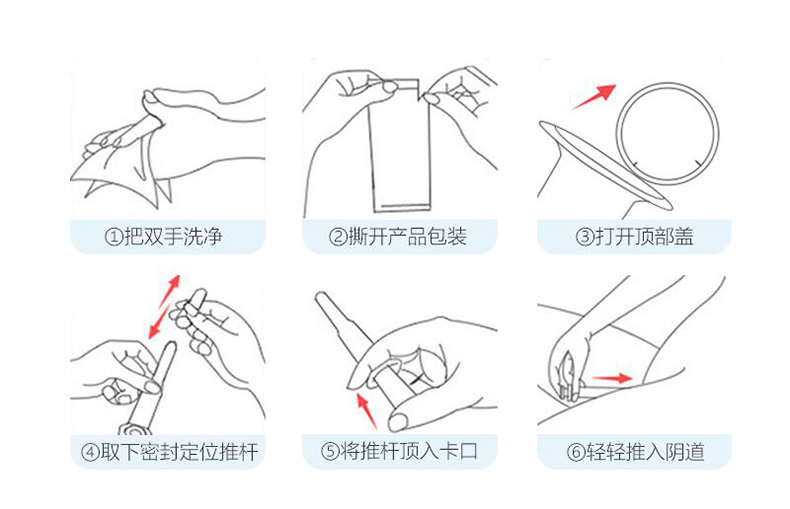 ①把双手洗净

②撕开产品包装

③打开顶部盖

④取下密封定位推杆

⑤将推杆顶入卡口

⑥轻轻推入阴道