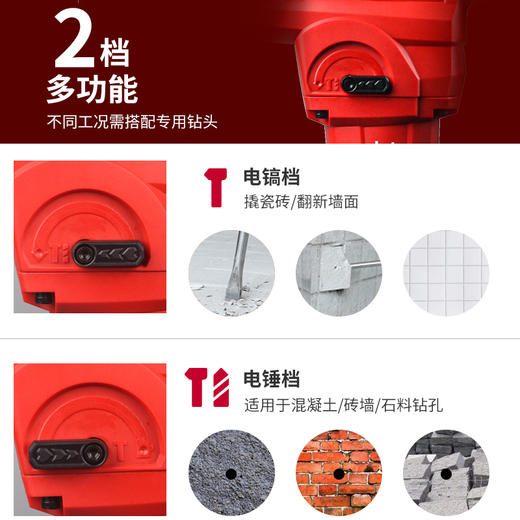 2档
多功能
不同工况需搭配专用钻头

电镐档
撬瓷砖/翻新墙面

电锤档
适用于混凝土/砖墙/石料钻孔