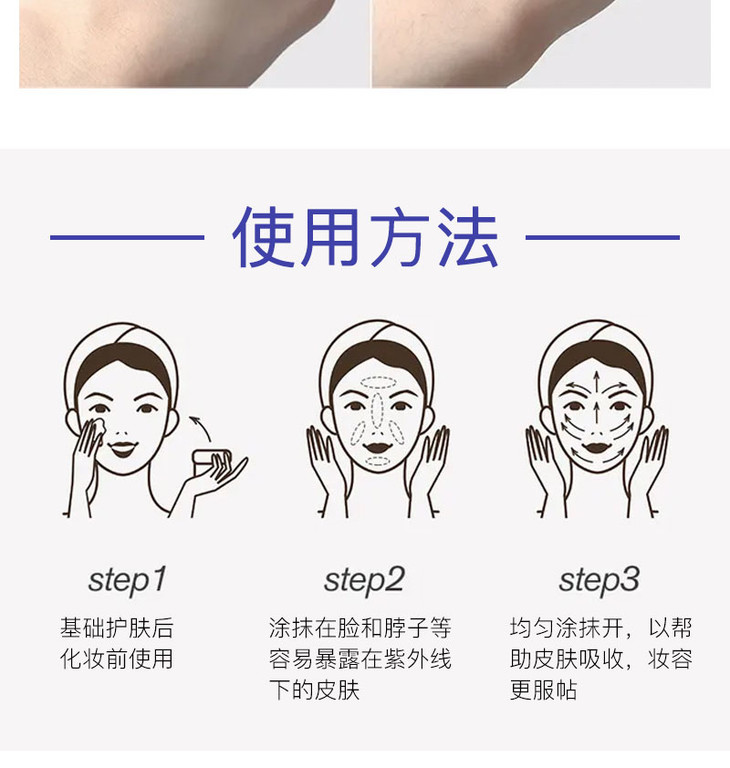 使用方法

step1
基础护肤后化妆前使用

step2
涂抹在脸和脖子等容易暴露在紫外线下的皮肤

step3
均匀涂抹开，以帮助皮肤吸收，妆容更服帖