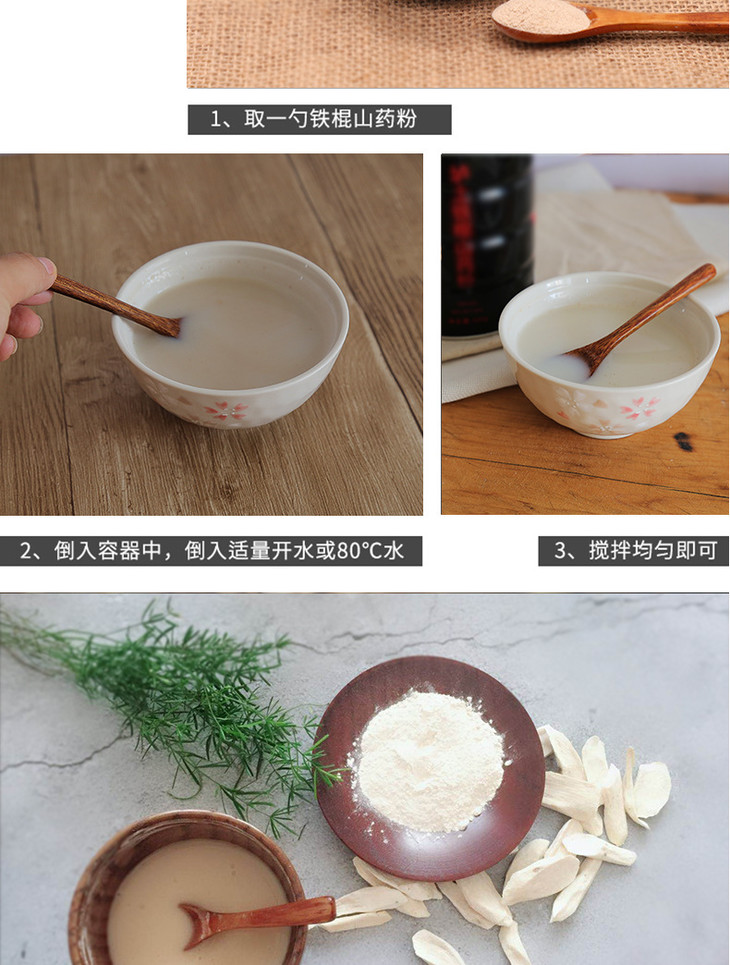 1、取一勺铁棍山药粉

2、倒入容器中，倒入适量开水或80°C水

3、搅拌均匀即可