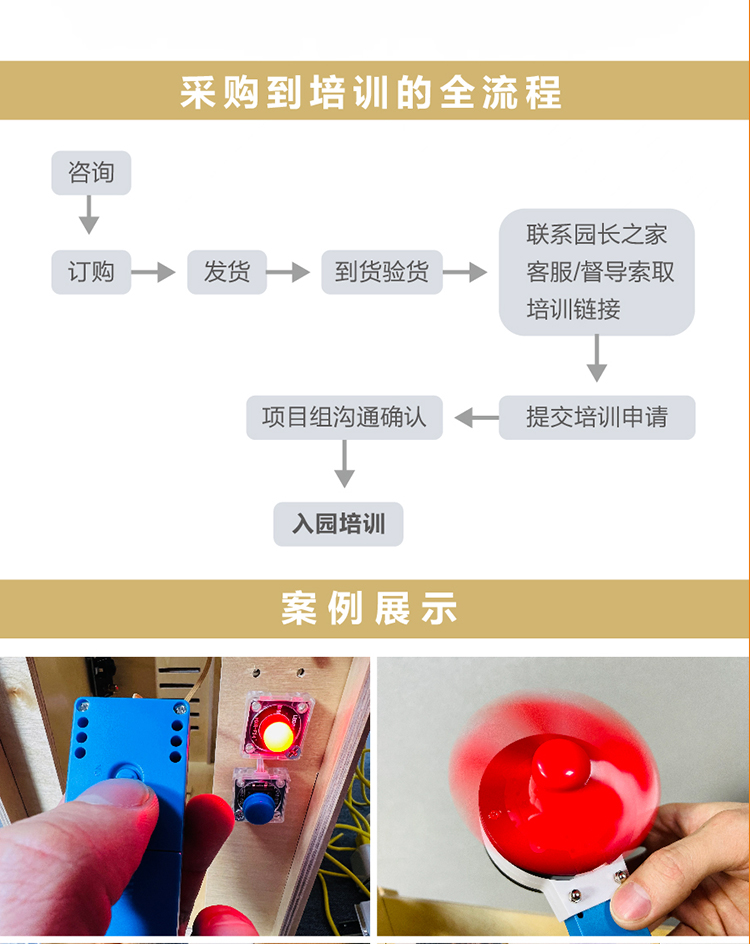 采购到培训的全流程

咨询

订购

发货

到货验货

联系园长之家客服/督导索取培训链接

提交培训申请

项目组沟通确认

入园培训

案例展示