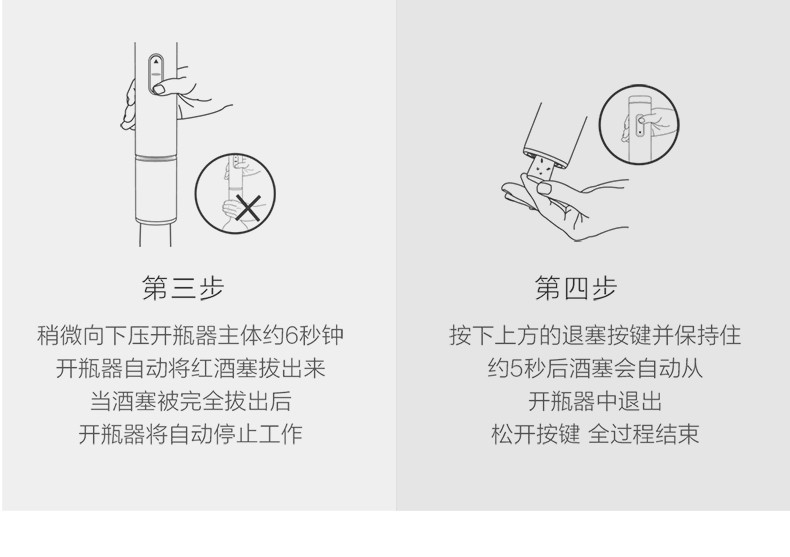 第三步

稍微向下压开瓶器主体约6秒钟
开瓶器自动将红酒塞拔出来
当酒塞被完全拔出后
开瓶器将自动停止工作

第四步

按下上方的退塞按键并保持住
约5秒后酒塞会自动从
开瓶器中退出
松开按键 全过程结束