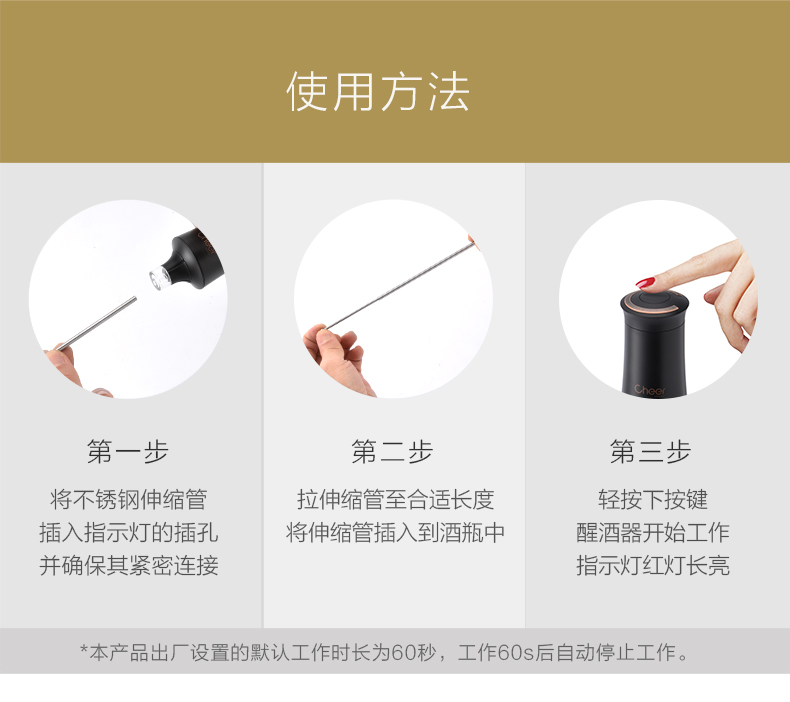 使用方法

Cheer

第一步
将不锈钢伸缩管
插入指示灯的插孔
并确保其紧密连接

第二步
拉伸缩管至合适长度
将伸缩管插入到酒瓶中

Cheer

第三步
轻按下按键
醒酒器开始工作
指示灯红灯长亮

*本产品出厂设置的默认工作时长为60秒，工作60s后自动停止工作。