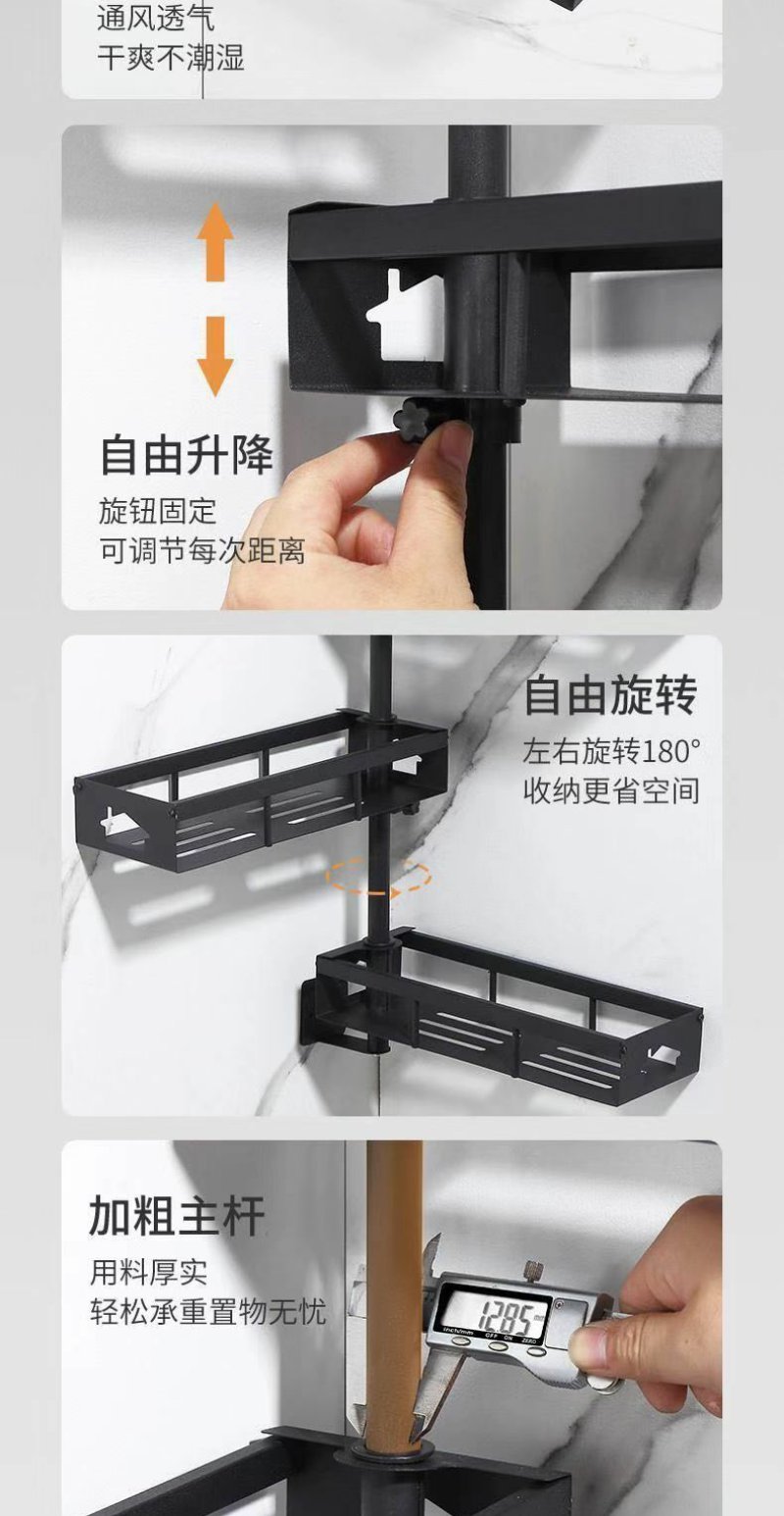 通风透气
干爽不潮湿

自由升降
旋钮固定
可调节每次距离

自由旋转
左右旋转180°
收纳更省空间

加粗主杆
用料厚实
轻松承重置物无忧

12.85
inch/mm OFF ON ZERO