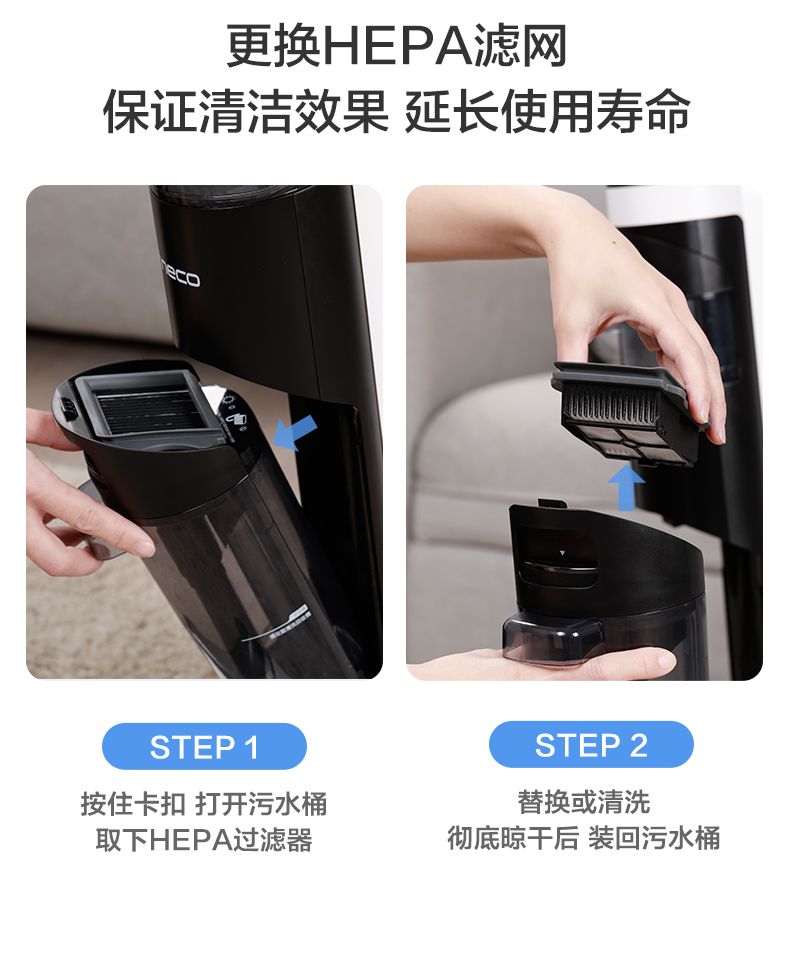 更换HEPA滤网
保证清洁效果 延长使用寿命

neco

STEP 1
按住卡扣 打开污水桶
取下HEPA过滤器

STEP 2
替换或清洗
彻底晾干后 装回污水桶