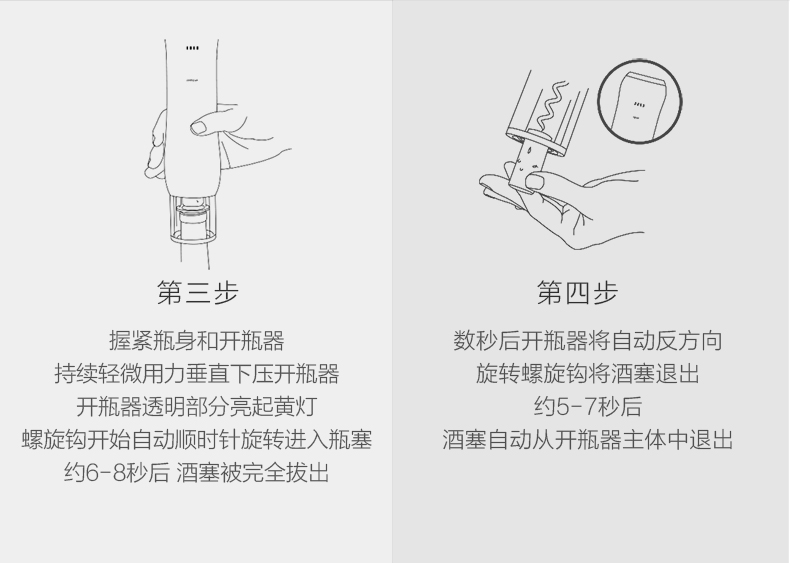 第三步

握紧瓶身和开瓶器
持续轻微用力垂直下压开瓶器
开瓶器透明部分亮起黄灯
螺旋钩开始自动顺时针旋转进入瓶塞
约6-8秒后 酒塞被完全拔出

第四步

数秒后开瓶器将自动反方向
旋转螺旋钩将酒塞退出
约5-7秒后
酒塞自动从开瓶器主体中退出