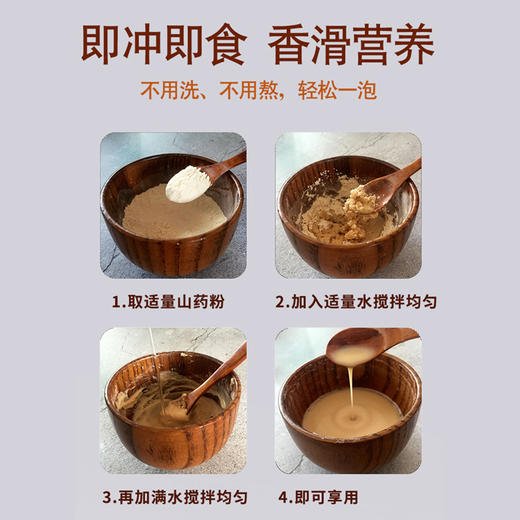 即冲即食 香滑营养

不用洗、不用熬，轻松一泡

1.取适量山药粉

2.加入适量水搅拌均匀

3.再加满水搅拌均匀

4.即可享用