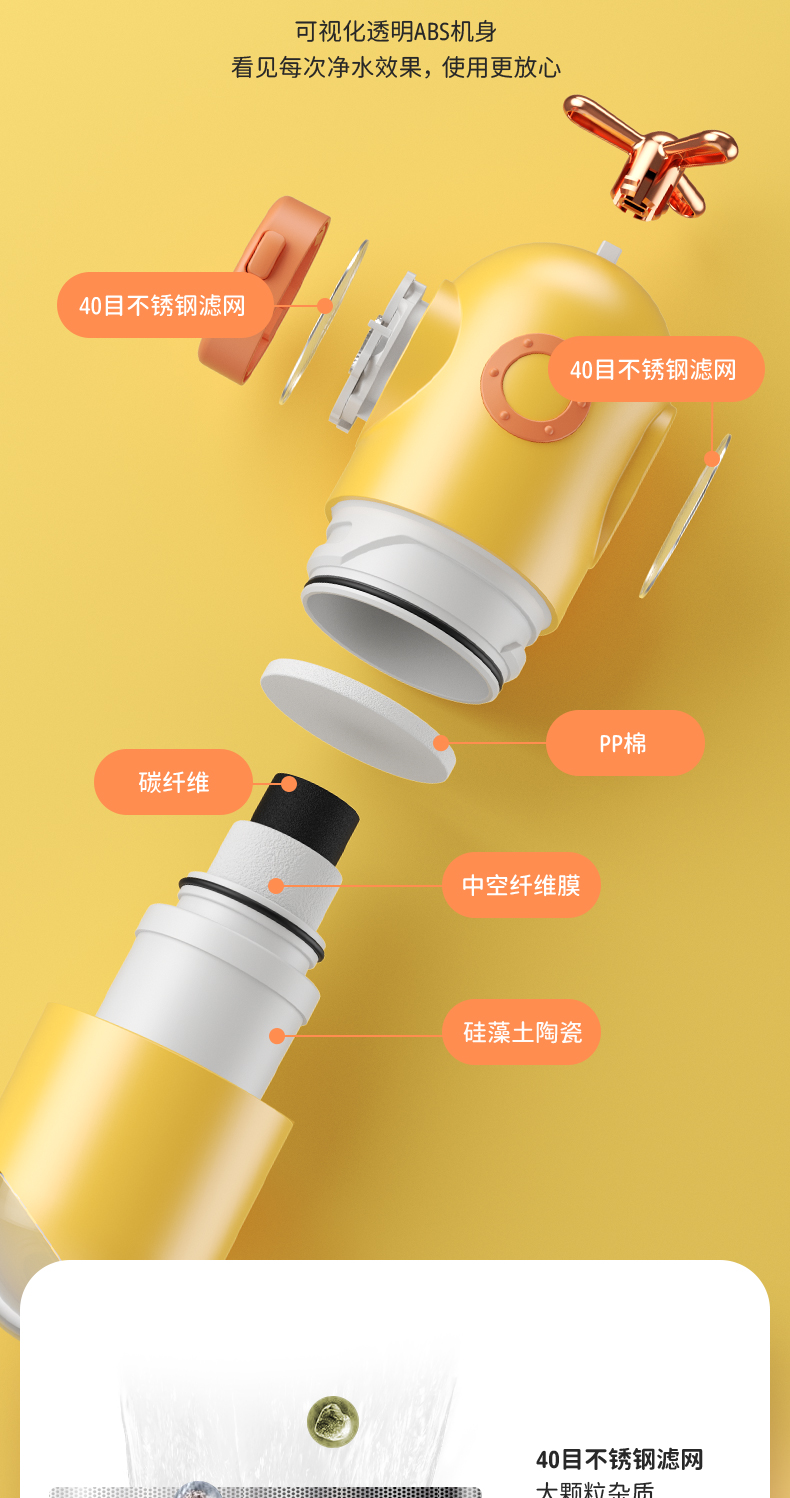 可视化透明ABS机身
看见每次净水效果，使用更放心

40目不锈钢滤网

40目不锈钢滤网

PP棉

碳纤维

中空纤维膜

硅藻土陶瓷

40目不锈钢滤网
大颗粒杂质