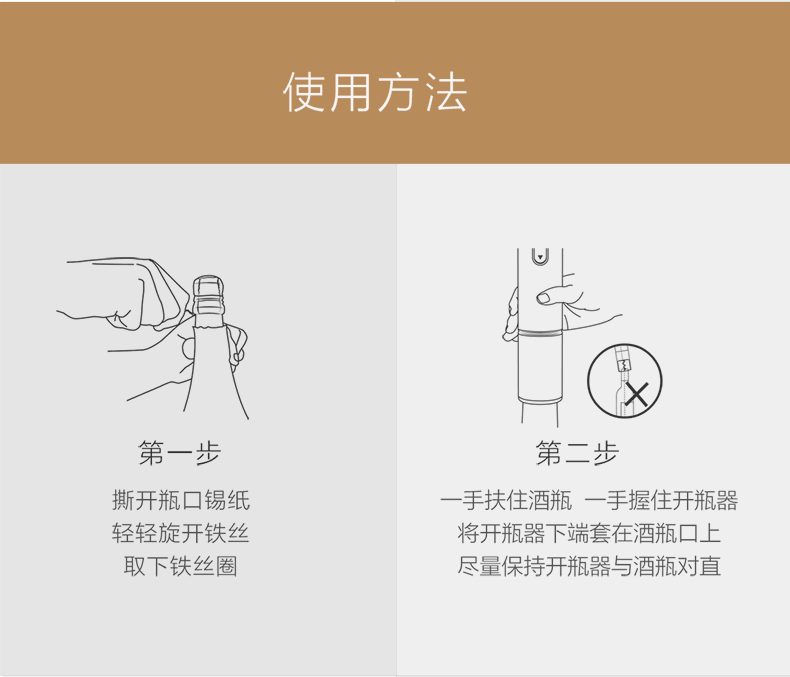 使用方法

第一步

撕开瓶口锡纸
轻轻旋开铁丝
取下铁丝圈

第二步

一手扶住酒瓶 一手握住开瓶器
将开瓶器下端套在酒瓶口上
尽量保持开瓶器与酒瓶对直