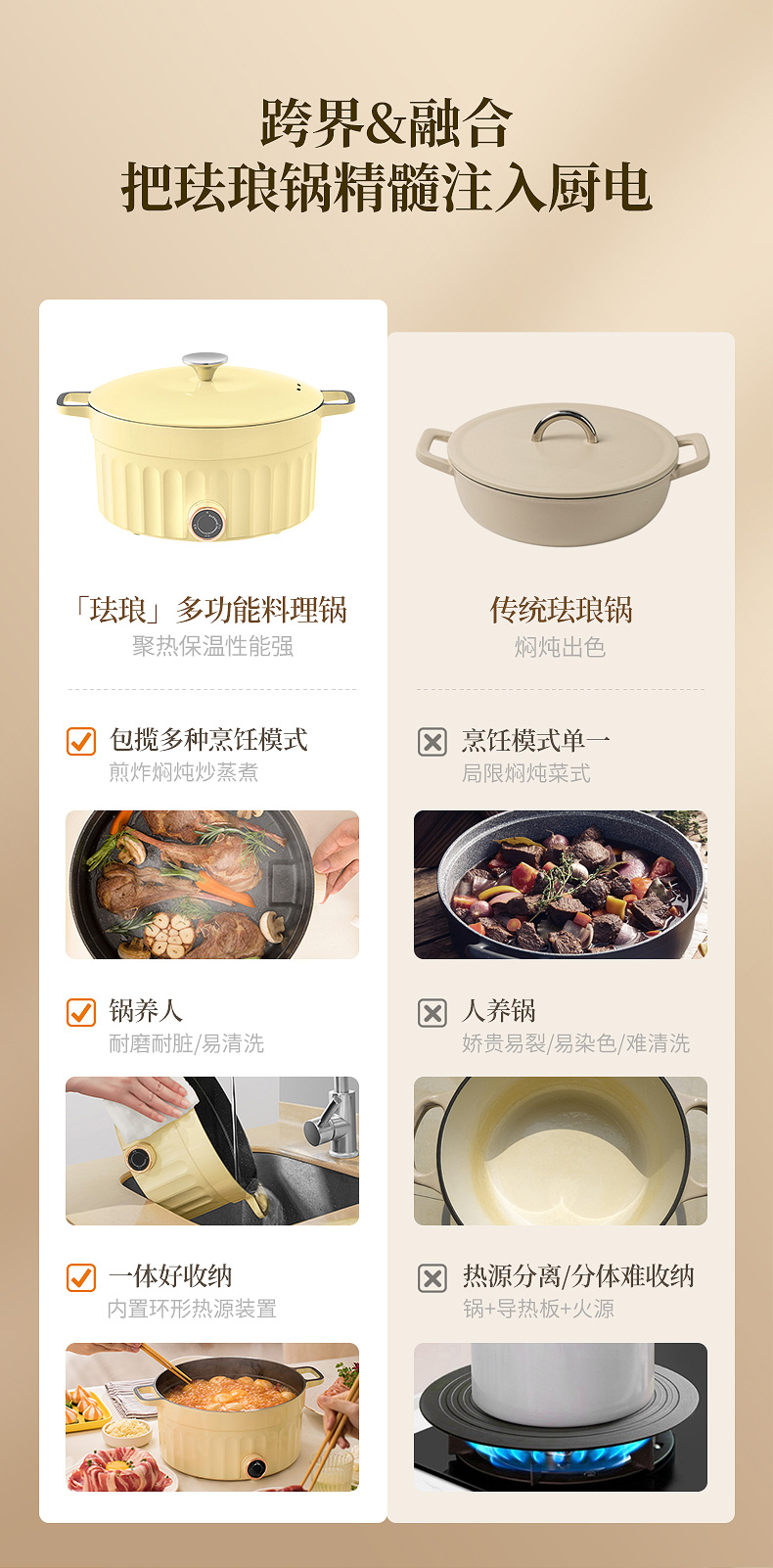 跨界&融合
把珐琅锅精髓注入厨电

「珐琅」多功能料理锅
聚热保温性能强

包揽多种烹饪模式
煎炸焖炖炒蒸煮

锅养人
耐磨耐脏/易清洗

一体好收纳
内置环形热源装置

传统珐琅锅
焖炖出色

烹饪模式单一
局限焖炖菜式

人养锅
娇贵易裂/易染色/难清洗

热源分离/分体难收纳
锅+导热板+火源