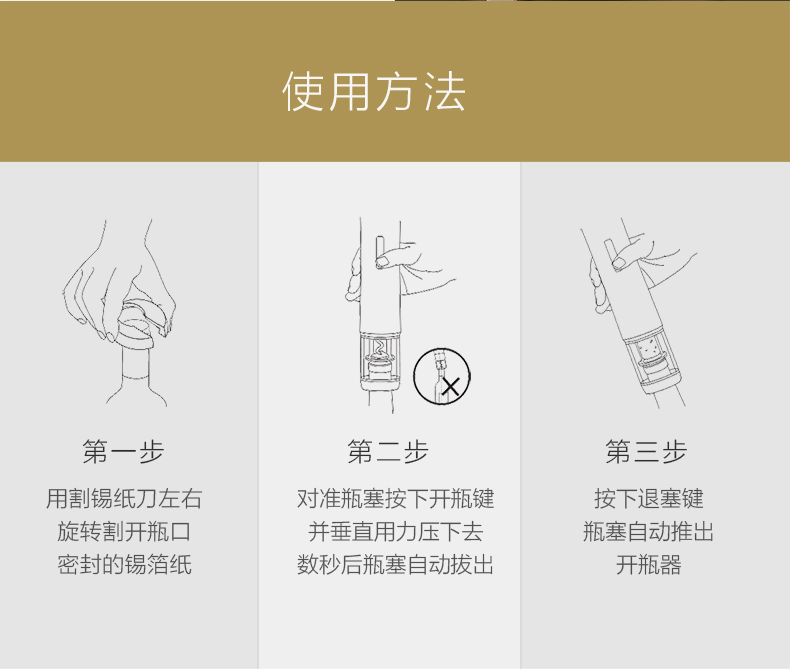 使用方法

第一步

用割锡纸刀左右
旋转割开瓶口
密封的锡箔纸

第二步

对准瓶塞按下开瓶键
并垂直用力压下去
数秒后瓶塞自动拔出

第三步

按下退塞键
瓶塞自动推出
开瓶器