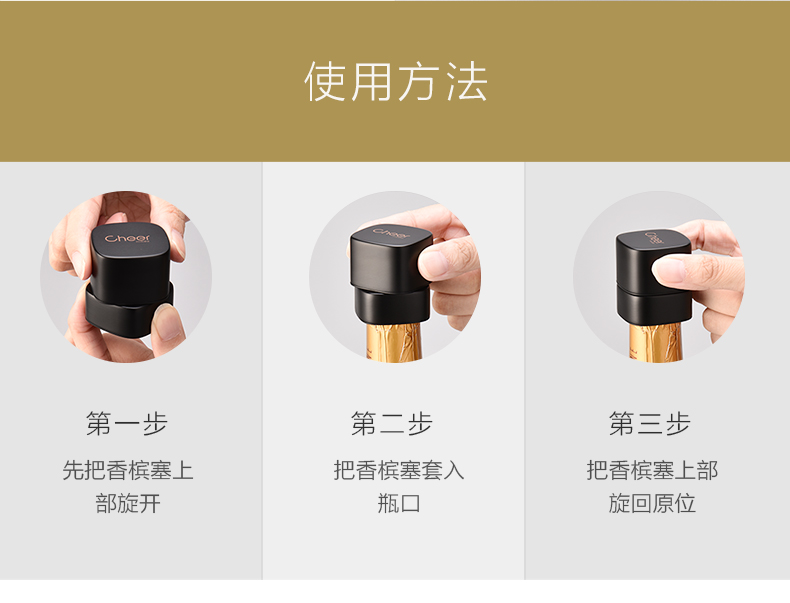 使用方法

Cheer

第一步

先把香槟塞上部旋开

Cheer

第二步

把香槟塞套入瓶口

Cheer

第三步

把香槟塞上部旋回原位