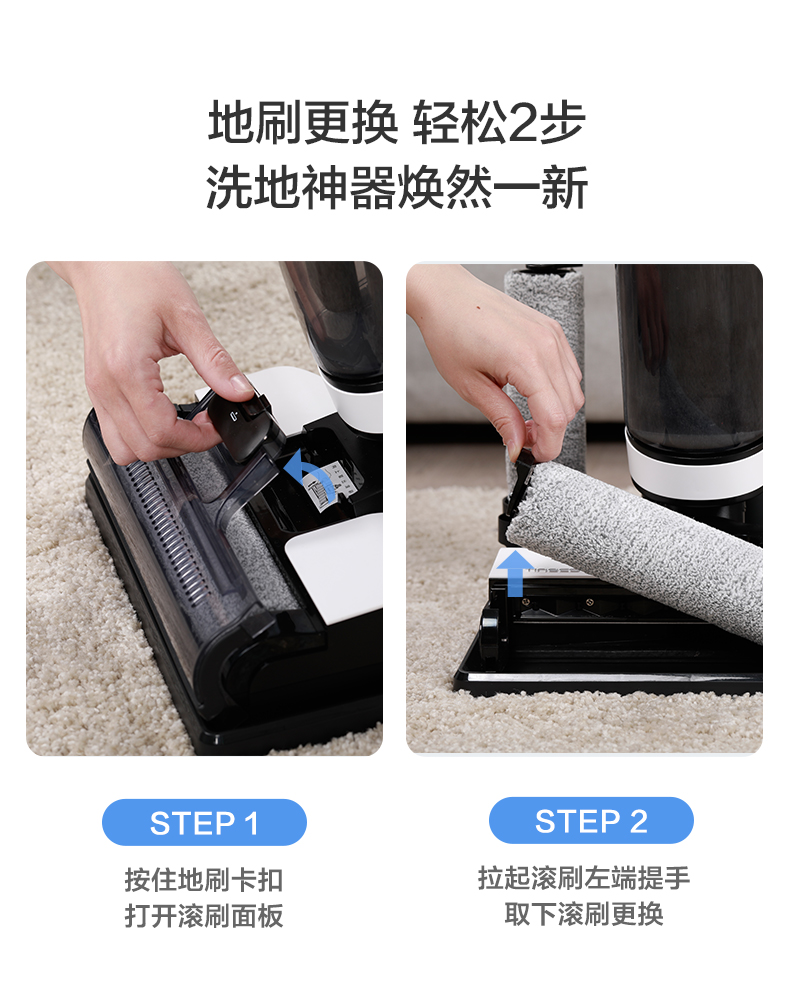 地刷更换 轻松2步
洗地神器焕然一新

STEP 1
按住地刷卡扣
打开滚刷面板

STEP 2
拉起滚刷左端提手
取下滚刷更换