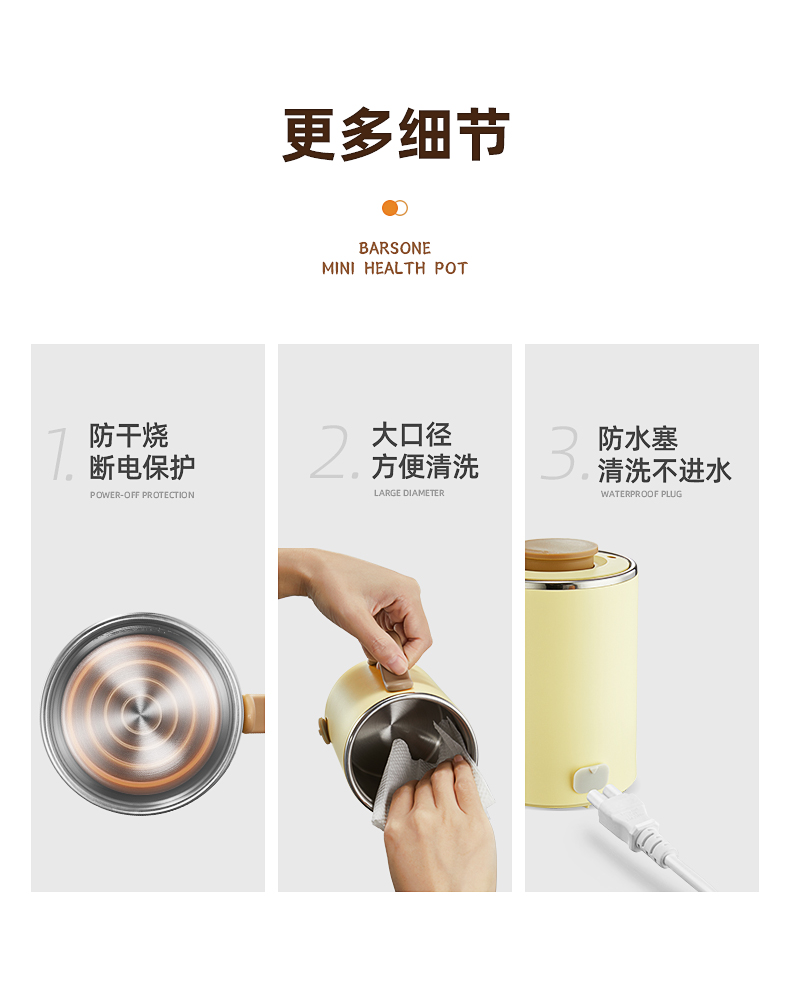 更多细节

BARSONE
MINI HEALTH POT

1. 防干烧
断电保护
POWER-OFF PROTECTION

2. 大口径
方便清洗
LARGE DIAMETER

3. 防水塞
清洗不进水
WATERPROOF PLUG