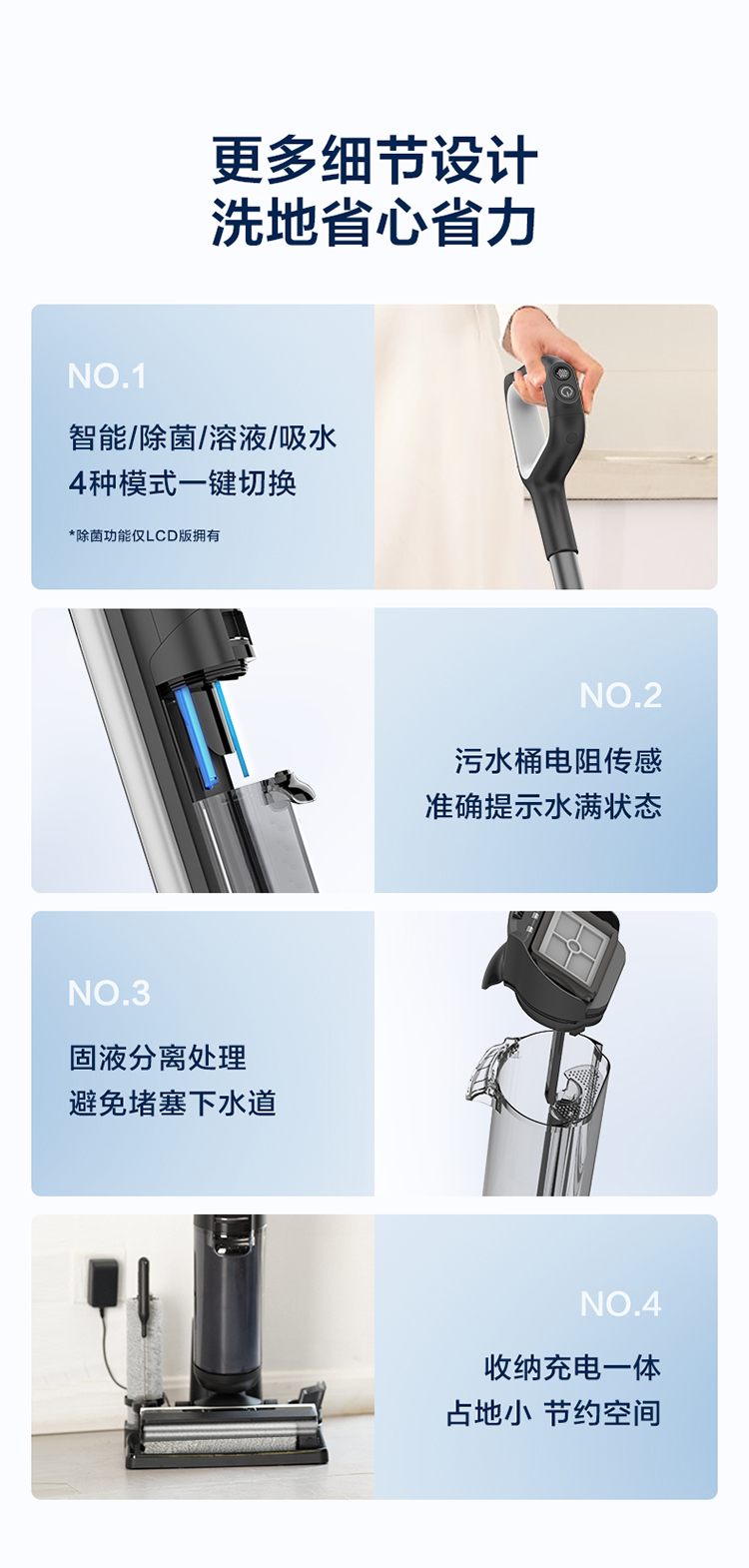 更多细节设计
洗地省心省力

NO.1
智能/除菌/溶液/吸水
4种模式一键切换
*除菌功能仅LCD版拥有

NO.2
污水桶电阻传感
准确提示水满状态

NO.3
固液分离处理
避免堵塞下水道

NO.4
收纳充电一体
占地小 节约空间