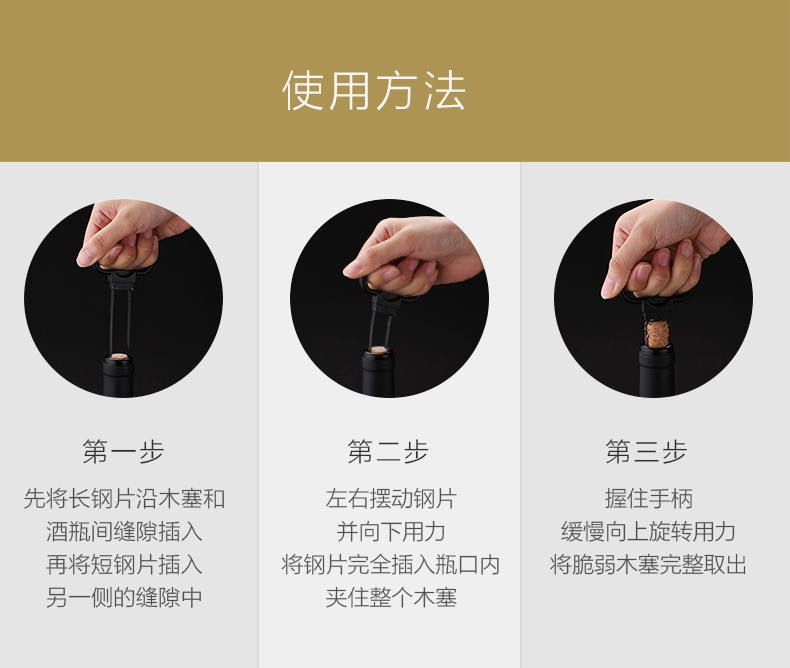 使用方法

第一步

先将长钢片沿木塞和
酒瓶间缝隙插入
再将短钢片插入
另一侧的缝隙中

第二步

左右摆动钢片
并向下用力
将钢片完全插入瓶口内
夹住整个木塞

第三步

握住手柄
缓慢向上旋转用力
将脆弱木塞完整取出