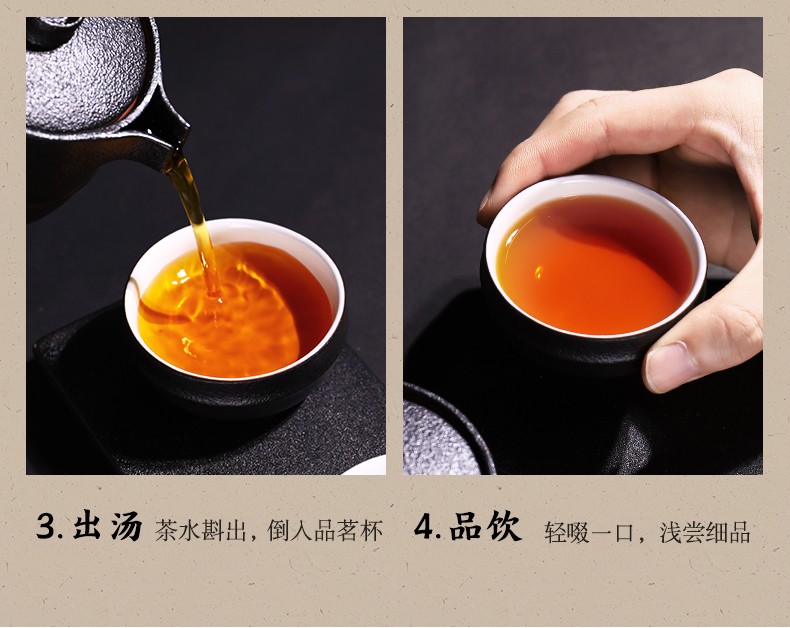 3. 出汤 茶水斟出，倒入品茗杯

4. 品饮 轻啜一口，浅尝细品