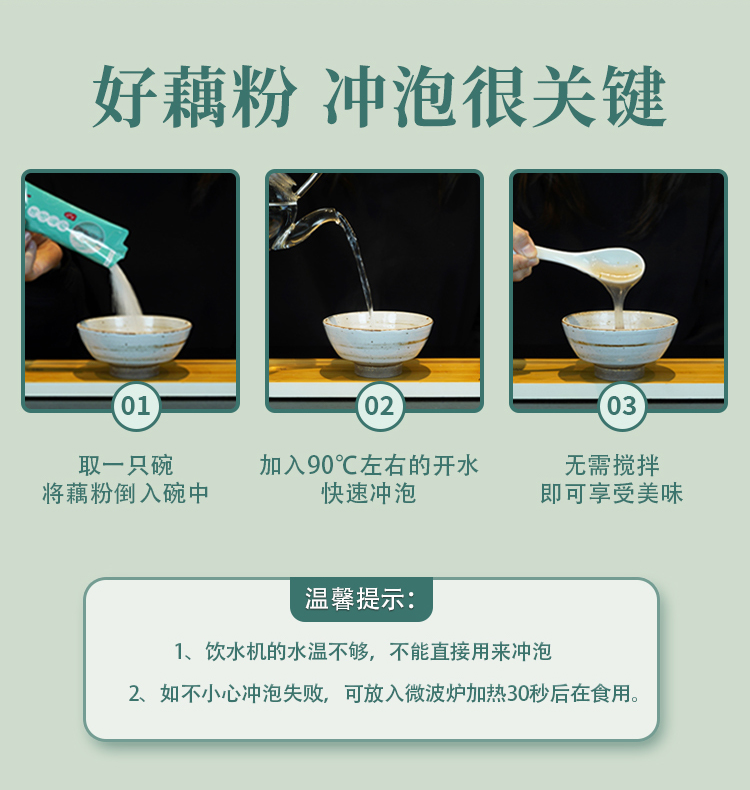 好藕粉 冲泡很关键

01

取一只碗
将藕粉倒入碗中

02

加入90℃左右的开水
快速冲泡

03

无需搅拌
即可享受美味

温馨提示：

1、饮水机的水温不够，不能直接用来冲泡

2、如不小心冲泡失败，可放入微波炉加热30秒后在食用。