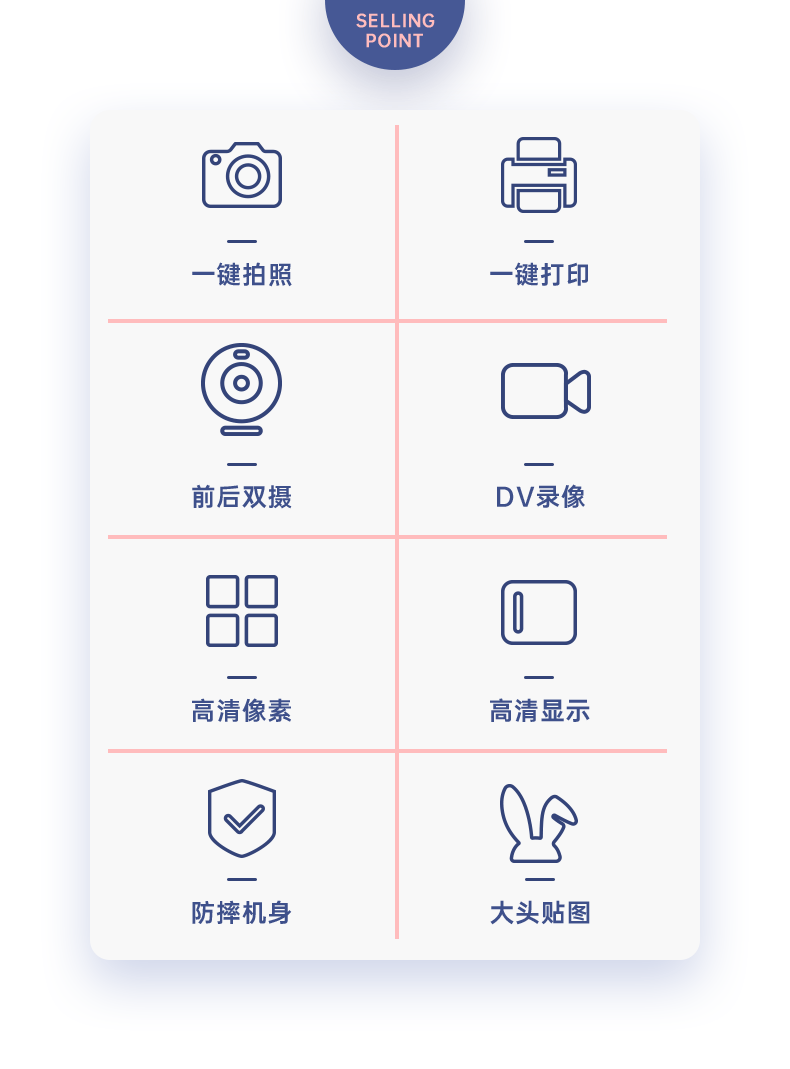 SELLING
POINT

一键拍照

一键打印

前后双摄

DV录像

高清像素

高清显示

防摔机身

大头贴图