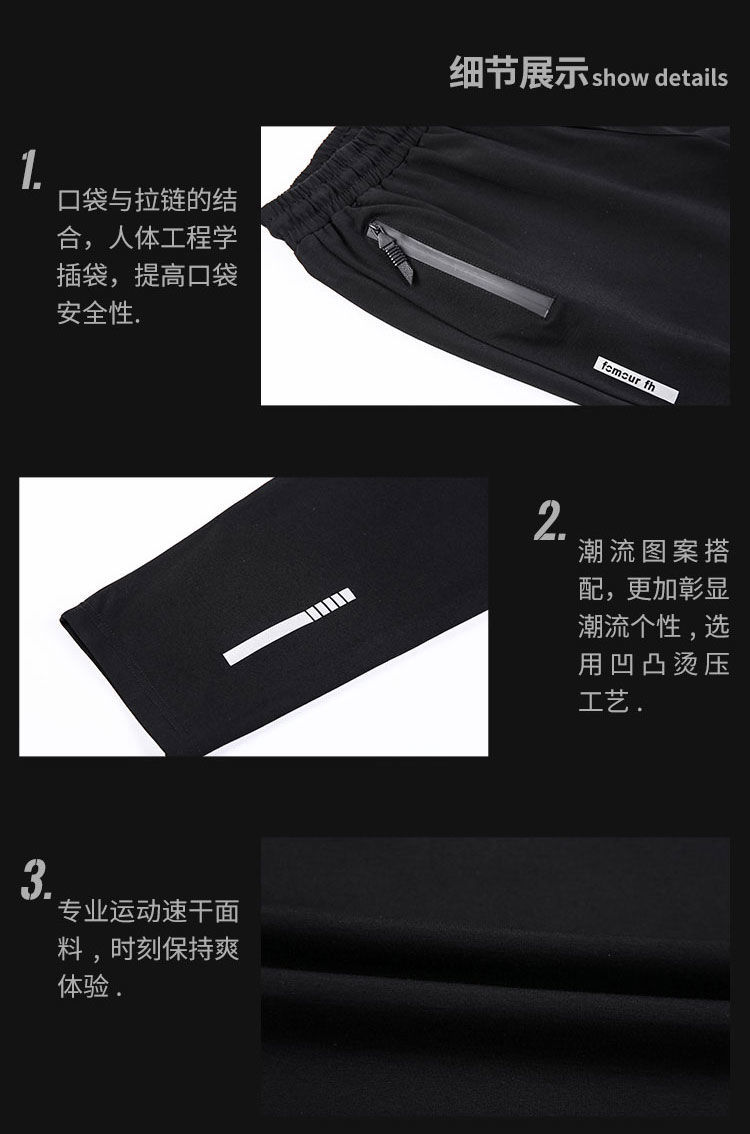 细节展示 show details

1.
口袋与拉链的结合，人体工程学插袋，提高口袋安全性.

famour fh

2.
潮流图案搭配，更加彰显潮流个性，选用凹凸烫压工艺.

3.
专业运动速干面料，时刻保持爽体验.