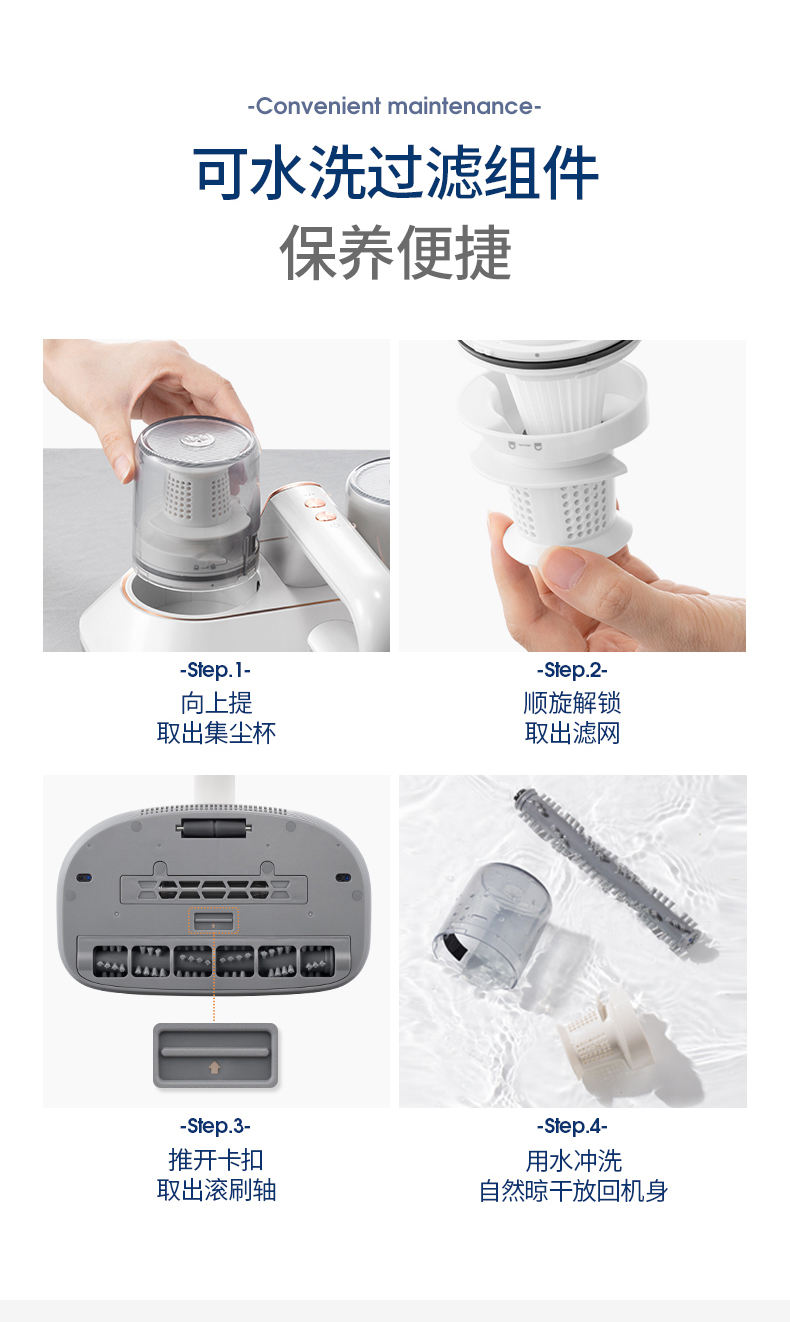 -Convenient maintenance-

可水洗过滤组件

保养便捷

-Step.1-
向上提
取出集尘杯

-Step.2-
顺旋解锁
取出滤网

-Step.3-
推开卡扣
取出滚刷轴

-Step.4-
用水冲洗
自然晾干放回机身