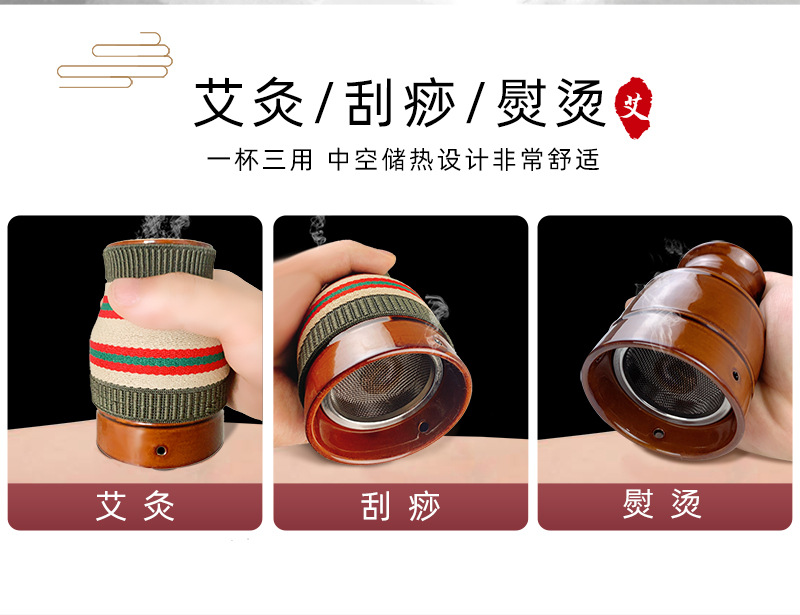 艾灸/刮痧/熨烫 艾

一杯三用 中空储热设计非常舒适

艾灸

刮痧

熨烫