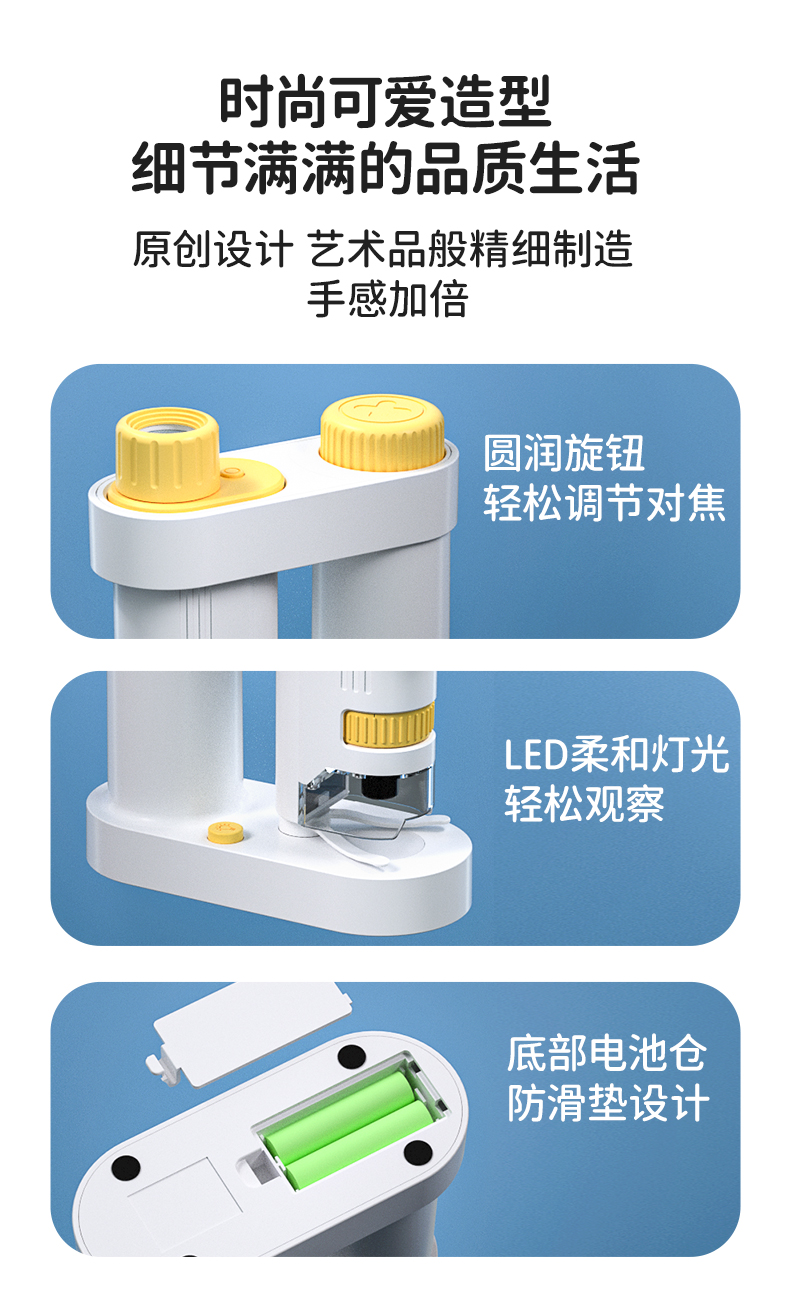 时尚可爱造型
细节满满的品质生活

原创设计 艺术品般精细制造
手感加倍

圆润旋钮
轻松调节对焦

LED柔和灯光
轻松观察

底部电池仓
防滑垫设计