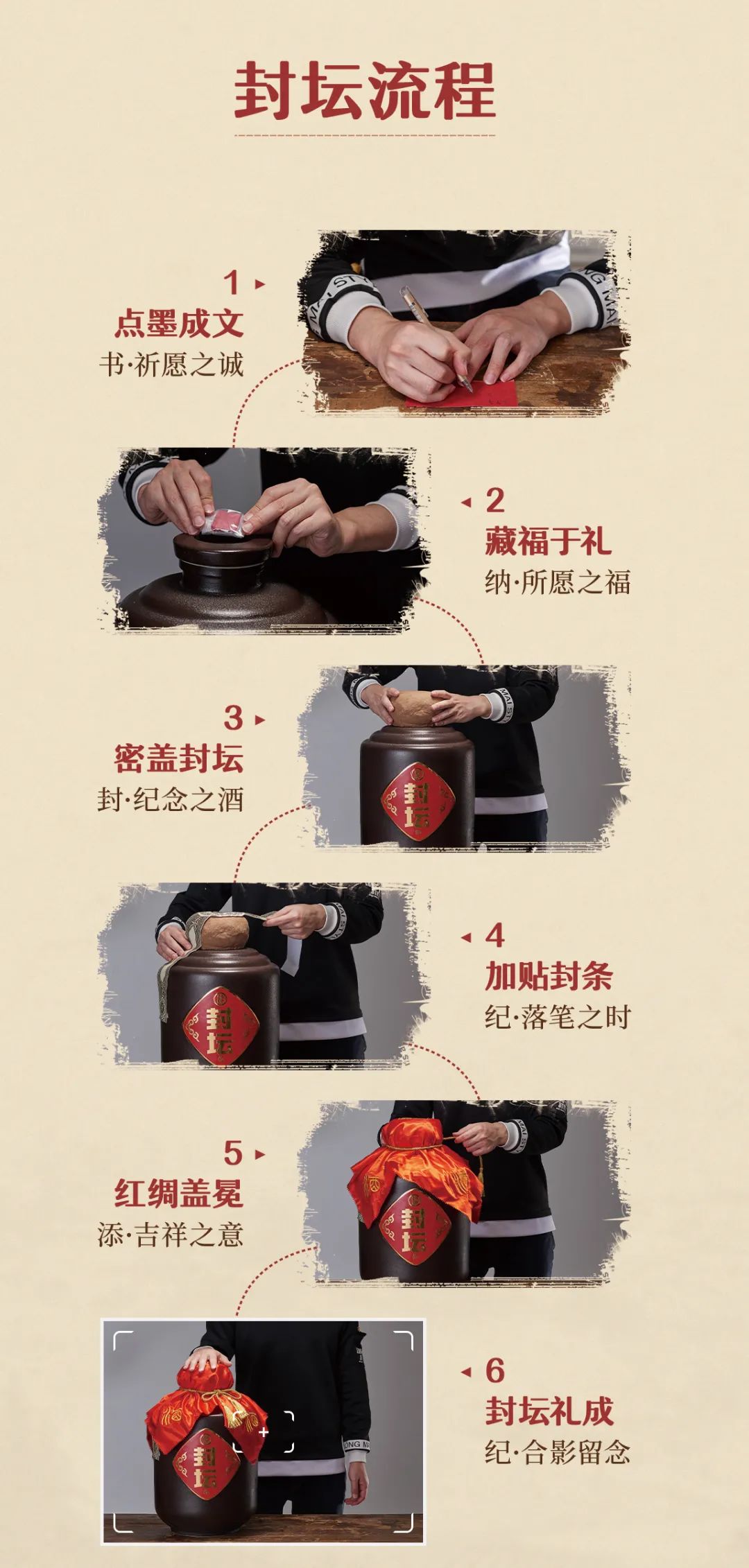 封坛流程

1
点墨成文
书·祈愿之诚

2
藏福于礼
纳·所愿之福

3
密盖封坛
封·纪念之酒

封坛

4
加贴封条
纪·落笔之时

封坛

5
红绸盖冕
添·吉祥之意

封坛

6
封坛礼成
纪·合影留念

封坛