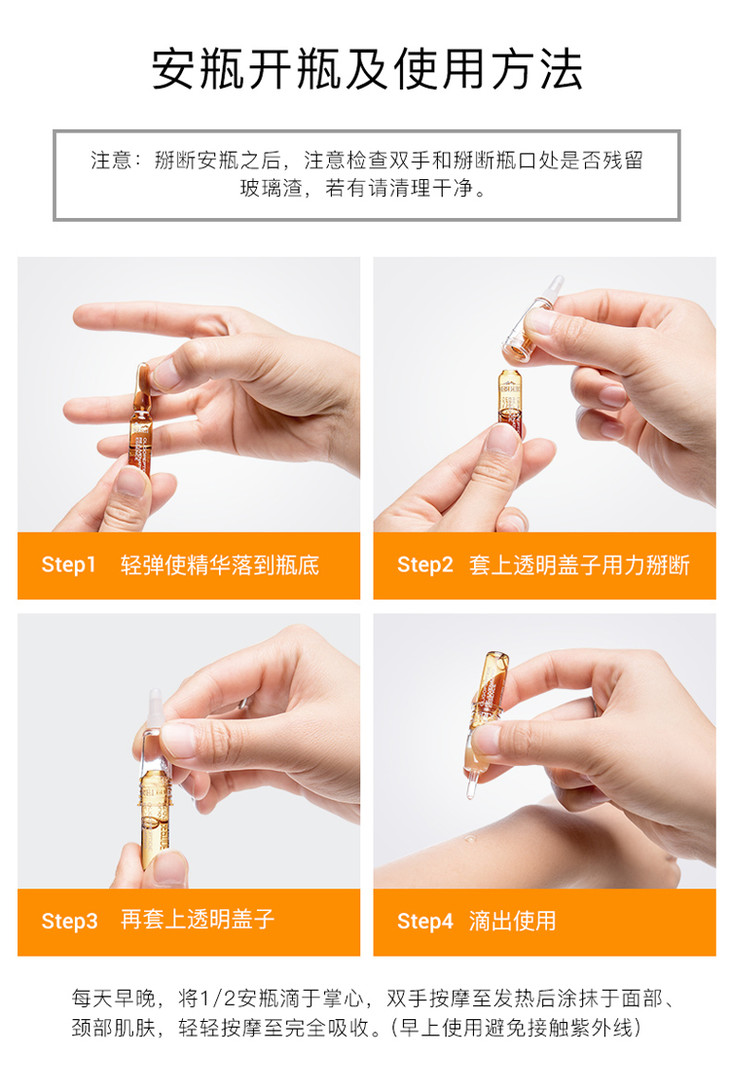 安瓶开瓶及使用方法

注意：掰断安瓶之后，注意检查双手和掰断瓶口处是否残留玻璃渣，若有请清理干净。

Step1 轻弹使精华落到瓶底

Step2 套上透明盖子用力掰断

Step3 再套上透明盖子

Step4 滴出使用

每天早晚，将1/2安瓶滴于掌心，双手按摩至发热后涂抹于面部、颈部肌肤，轻轻按摩至完全吸收。(早上使用避免接触紫外线)