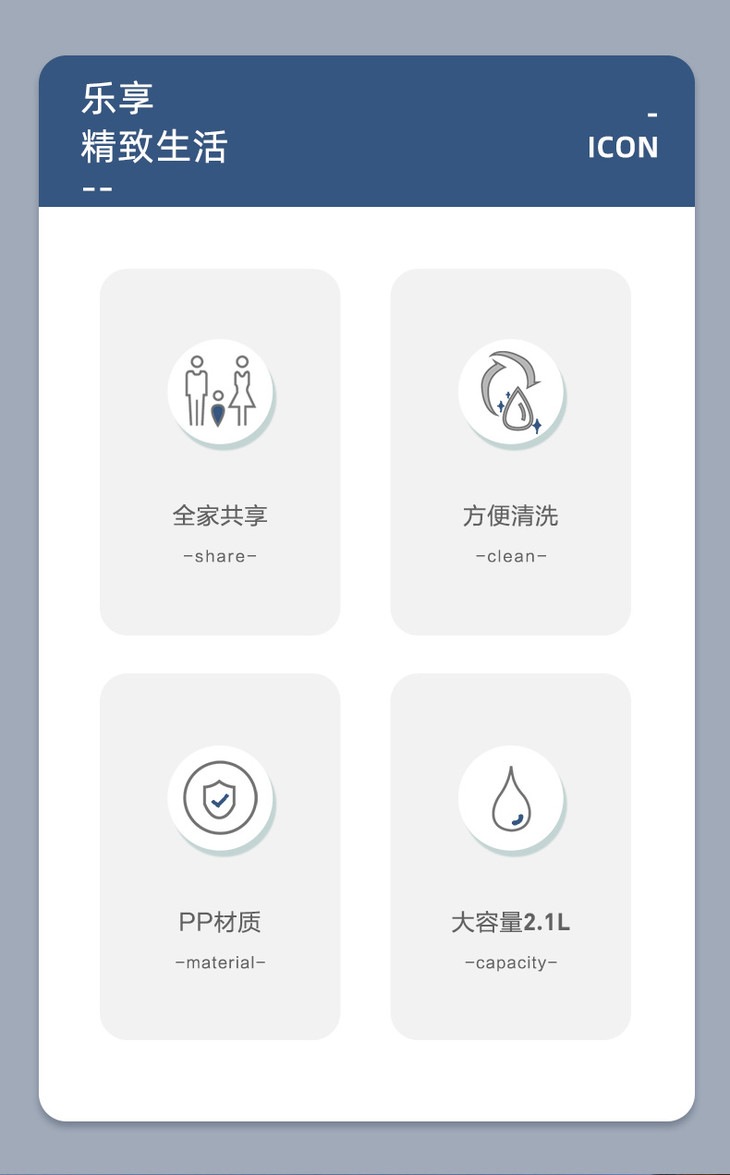 乐享
精致生活
--

-
ICON

全家共享
-share-

方便清洗
-clean-

PP材质
-material-

大容量2.1L
-capacity-