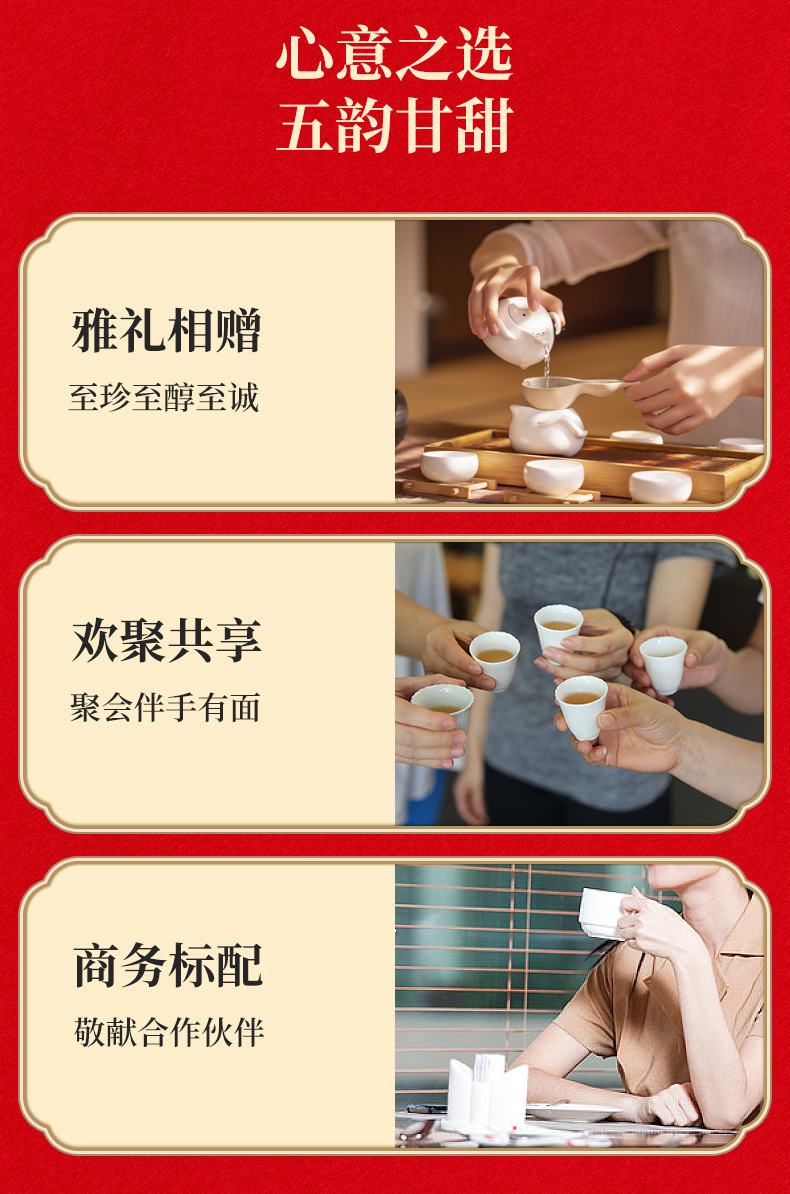 心意之选
五韵甘甜

雅礼相赠
至珍至醇至诚

欢聚共享
聚会伴手有面

商务标配
敬献合作伙伴