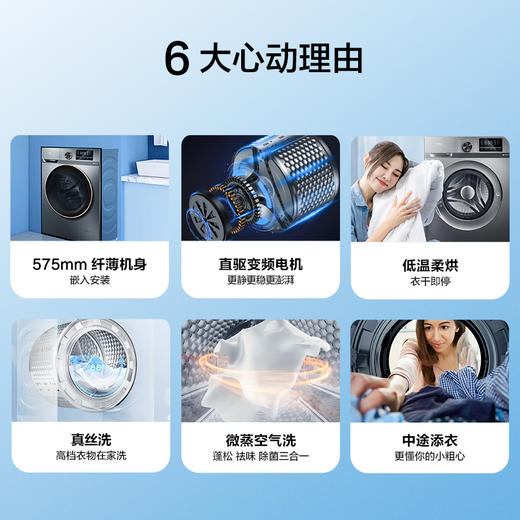 6 大心动理由

575mm 纤薄机身
嵌入安装

直驱变频电机
更静更稳更澎湃

低温柔烘
衣干即停

真丝洗
高档衣物在家洗

微蒸空气洗
蓬松 祛味 除菌三合一

中途添衣
更懂你的小粗心