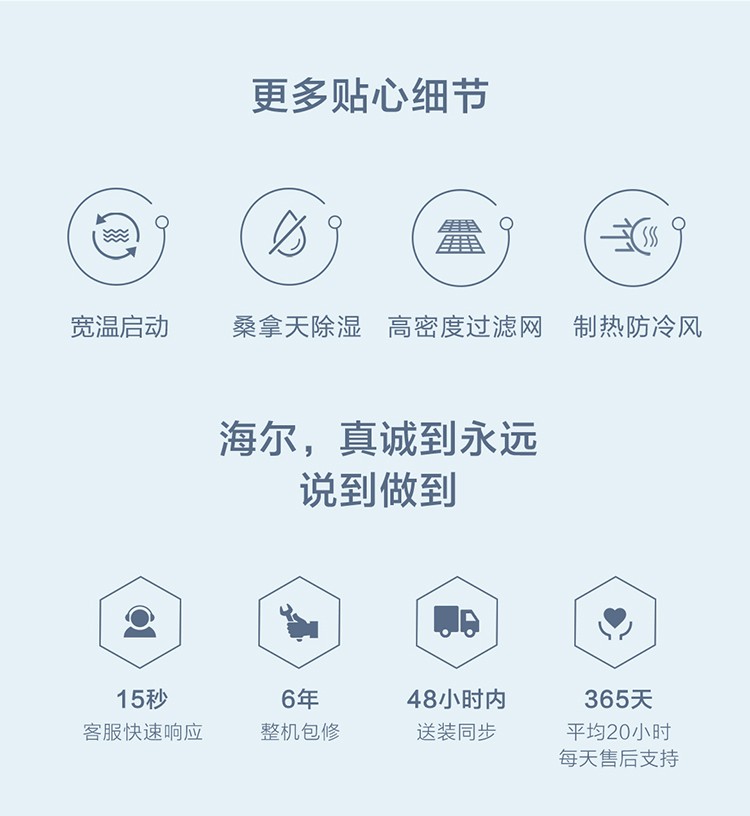 更多贴心细节

宽温启动

桑拿天除湿

高密度过滤网

制热防冷风

海尔，真诚到永远
说到做到

15秒
客服快速响应

6年
整机包修

48小时内
送装同步

365天
平均20小时
每天售后支持