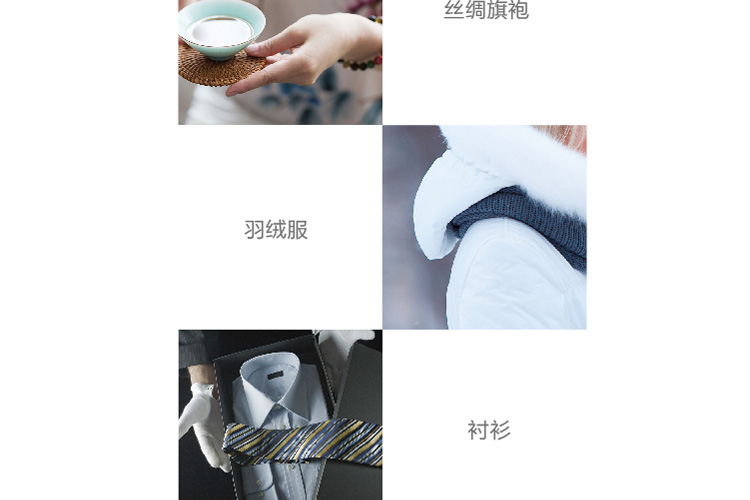 丝绸旗袍

羽绒服

衬衫