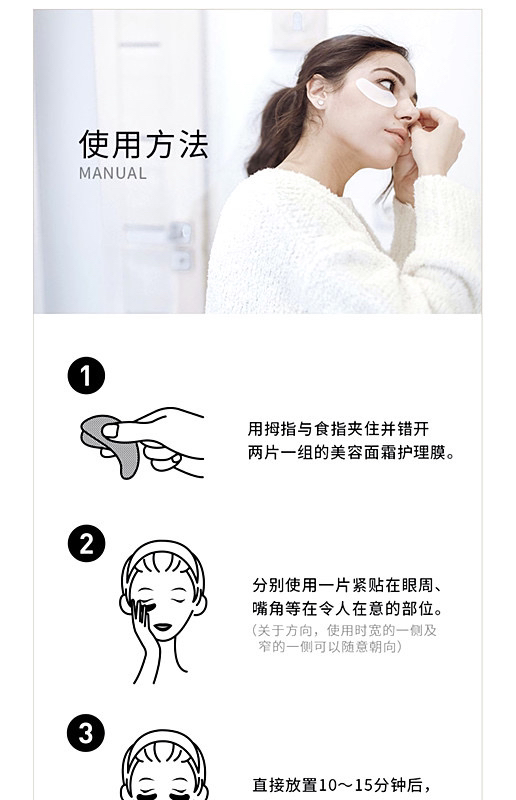 使用方法
MANUAL

1

用拇指与食指夹住并错开两片一组的美容面霜护理膜。

2

分别使用一片紧贴在眼周、嘴角等在令人在意的部位。
（关于方向，使用时宽的一侧及窄的一侧可以随意朝向）

3

直接放置10～15分钟后，