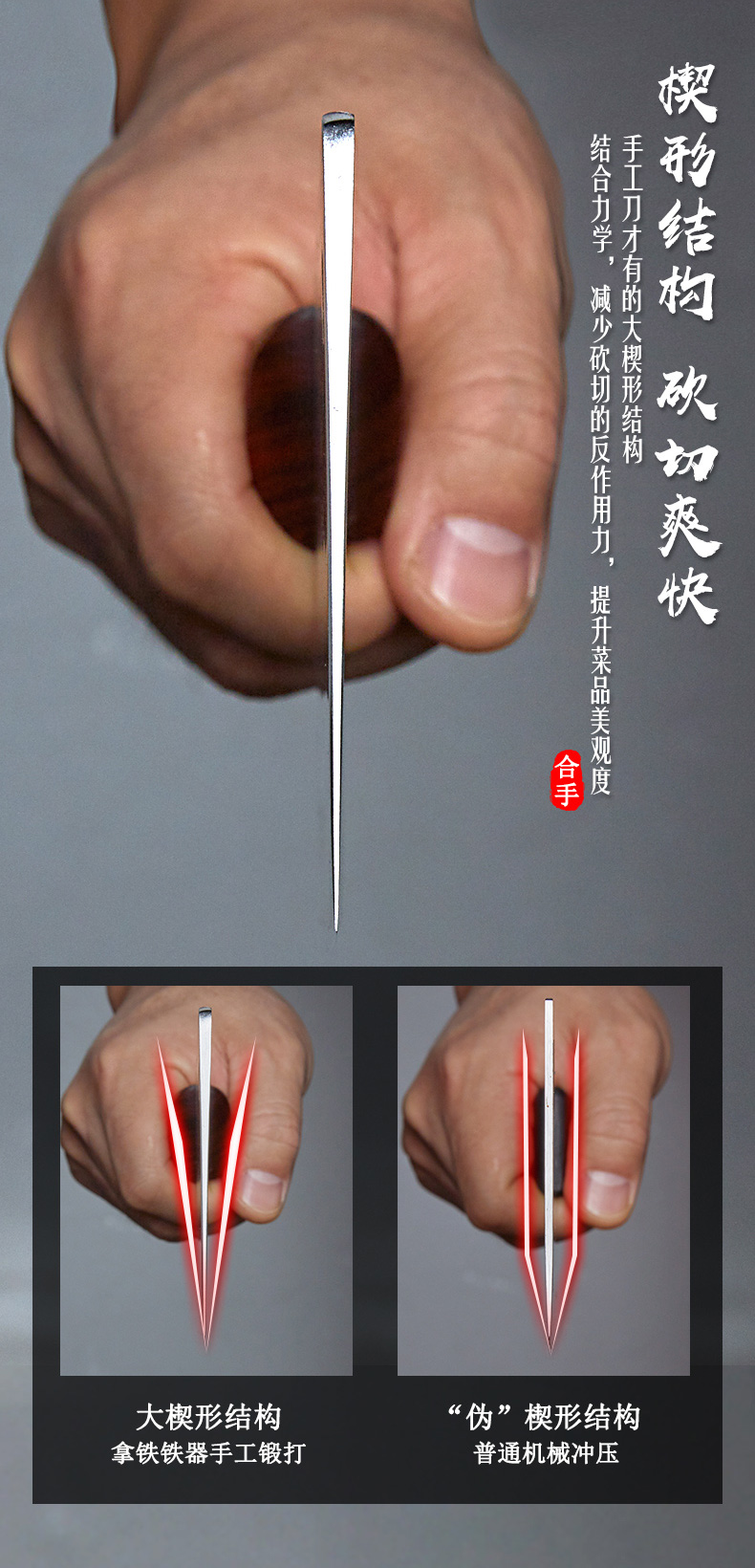 楔形结构 砍切爽快

手工刀才有的大楔形结构

结合力学，减少砍切的反作用力，提升菜品美观度

合手

大楔形结构
拿铁铁器手工锻打

“伪”楔形结构
普通机械冲压