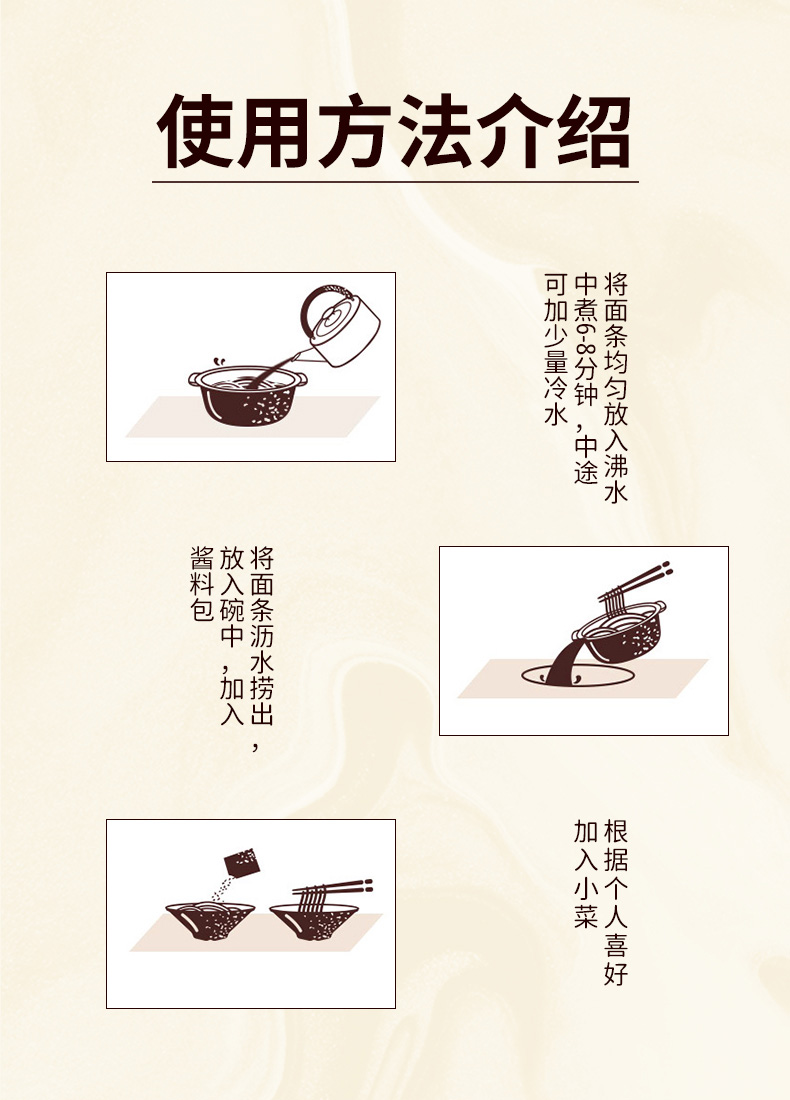 使用方法介绍

将面条均匀放入沸水中煮6-8分钟，中途可加少量冷水

将面条沥水捞出，放入碗中，加入酱料包

根据个人喜好加入小菜