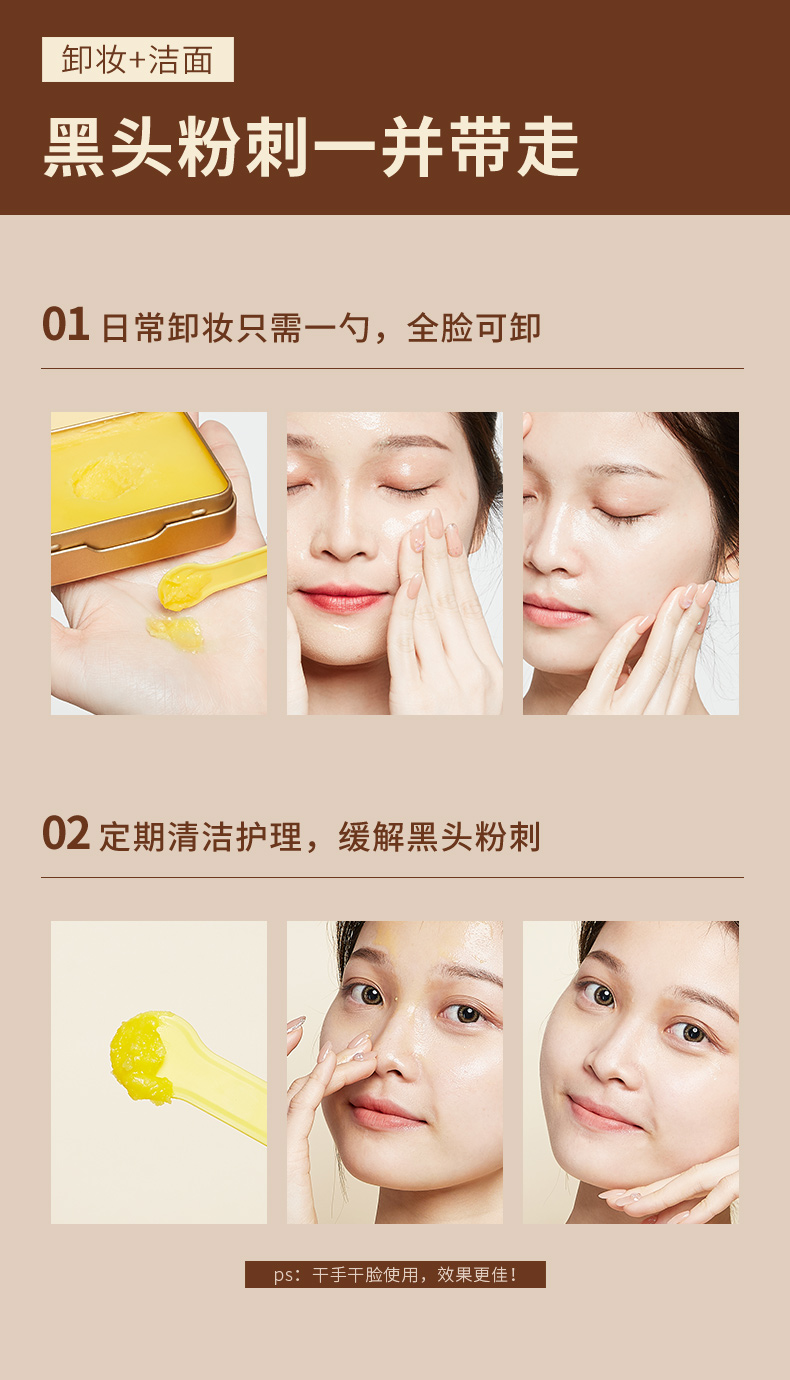 卸妆+洁面

黑头粉刺一并带走

01 日常卸妆只需一勺，全脸可卸

02 定期清洁护理，缓解黑头粉刺

ps：干手干脸使用，效果更佳！