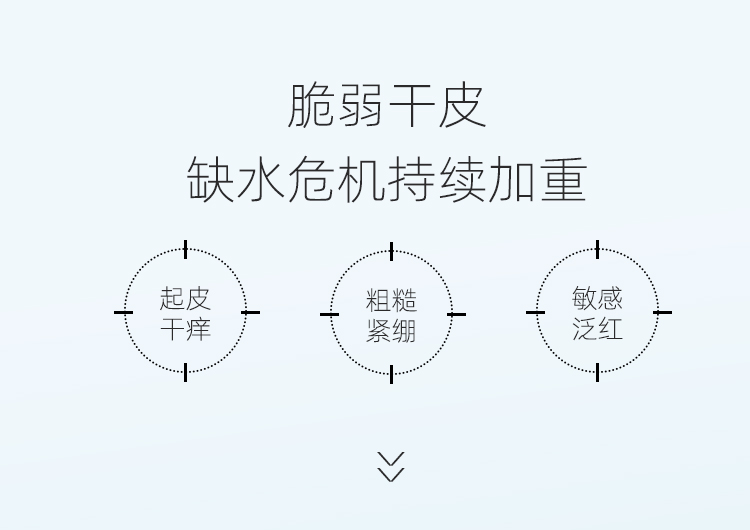 脆弱干皮
缺水危机持续加重

起皮
干痒

粗糙
紧绷

敏感
泛红