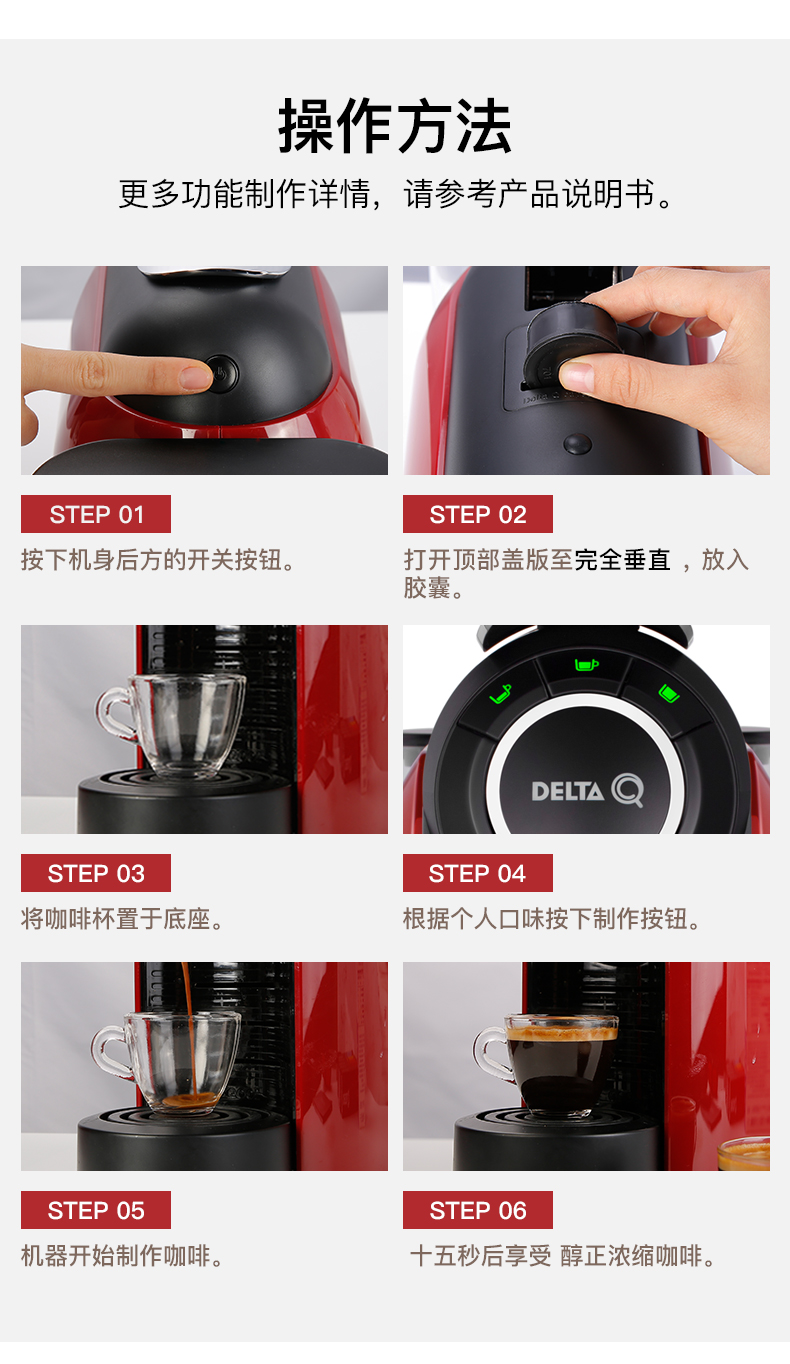 操作方法

更多功能制作详情，请参考产品说明书。

STEP 01

按下机身后方的开关按钮。

STEP 02

打开顶部盖版至完全垂直，放入胶囊。

STEP 03

将咖啡杯置于底座。

DELTA Q

STEP 04

根据个人口味按下制作按钮。

STEP 05

机器开始制作咖啡。

STEP 06

十五秒后享受 醇正浓缩咖啡。